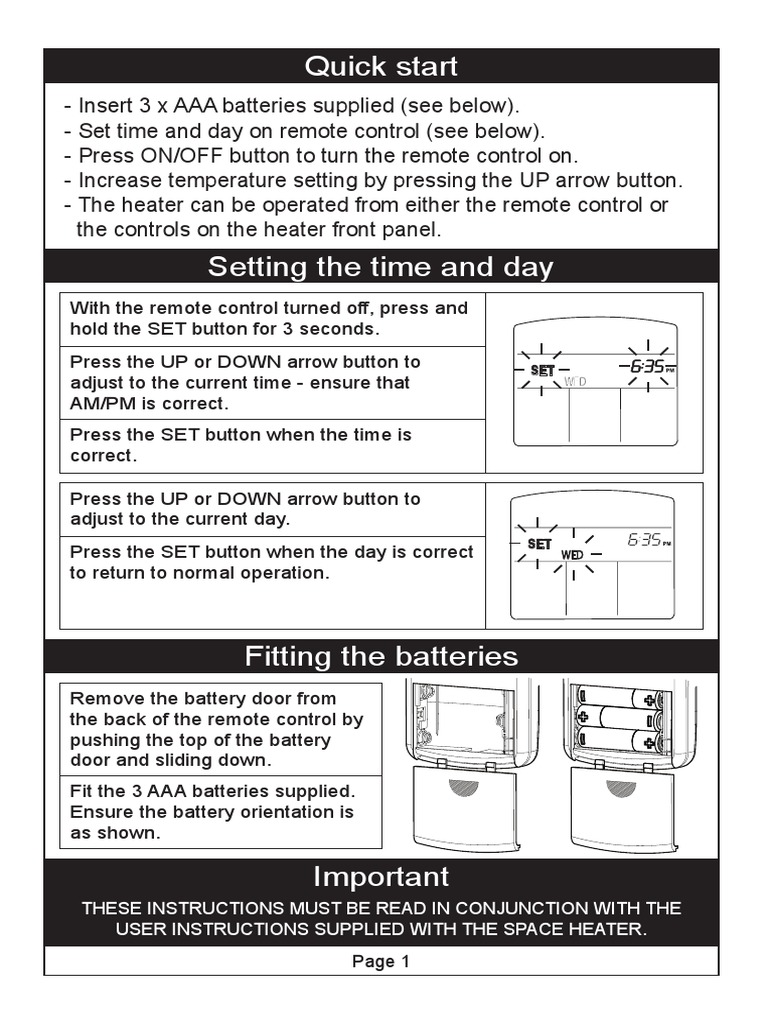 Quick start

- Insert 3 x AAA batteries supplied (see below).
- Set time and day on remote control (see below).
- Press ON/OFF button to turn the remote control on.
- Increase temperature setting by pressing the UP arrow button.
- The heater can be operated from either the remote control or the controls on the heater front panel.

Setting the time and day

With the remote control turned off, press and hold the SET button for 3 seconds.

Press the UP or DOWN arrow button to adjust to the current time - ensure that AM/PM is correct.

Press the SET button when the time is correct.

SET WED 6:35 PM

Press the UP or DOWN arrow button to adjust to the current day.

Press the SET button when the day is correct to return to normal operation.

SET WED 6:35 PM

Fitting the batteries

Remove the battery door from the back of the remote control by pushing the top of the battery door and sliding down.

Fit the 3 AAA batteries supplied. Ensure the battery orientation is as shown.

Important

THESE INSTRUCTIONS MUST BE READ IN CONJUNCTION WITH THE USER INSTRUCTIONS SUPPLIED WITH THE SPACE HEATER.

Page 1