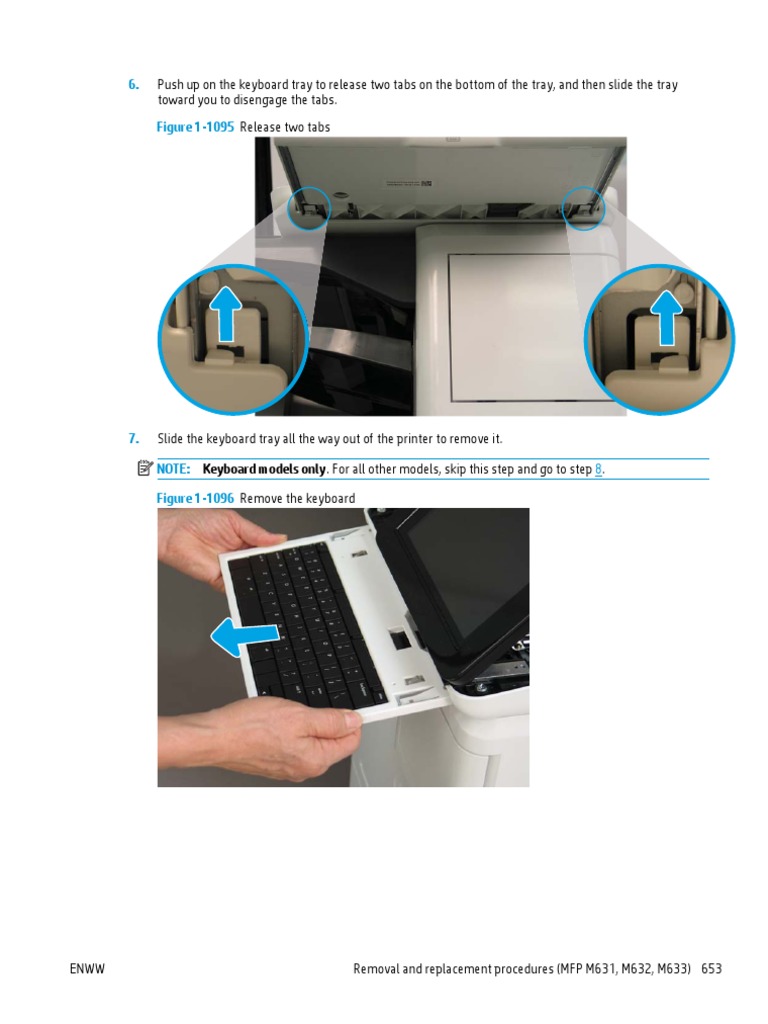 6. Push up on the keyboard tray to release two tabs on the bottom of the tray, and then slide the tray toward you to disengage the tabs.

Figure 1-1095 Release two tabs

7. Slide the keyboard tray all the way out of the printer to remove it.

NOTE: Keyboard models only. For all other models, skip this step and go to step 8.

Figure 1-1096 Remove the keyboard

ENWW Removal and replacement procedures (MFP M631, M632, M633) 653