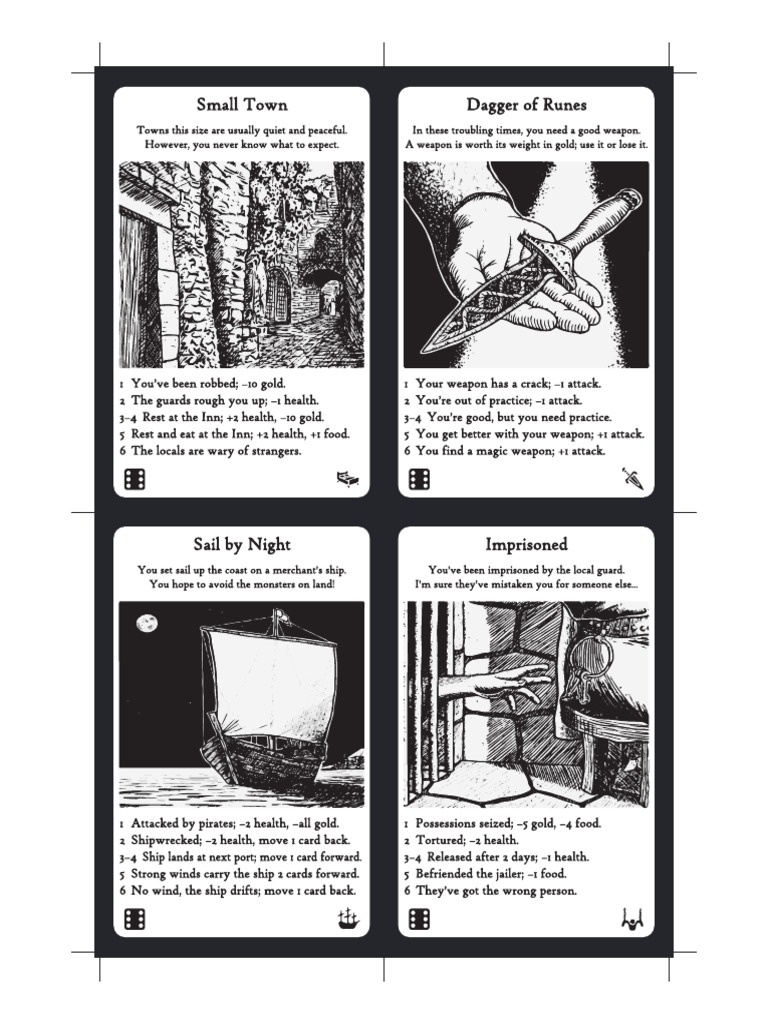 Small Town

Towns this size are usually quiet and peaceful. However, you never know what to expect.

1 You've been robbed; –10 gold.
2 The guards rough you up; –1 health.
3–4 Rest at the Inn; +2 health, –10 gold.
5 Rest and eat at the Inn; +2 health, +1 food.
6 The locals are wary of strangers.

Dagger of Runes

In these troubling times, you need a good weapon. A weapon is worth its weight in gold; use it or lose it.

1 Your weapon has a crack; –1 attack.
2 You're out of practice; –1 attack.
3–4 You're good, but you need practice.
5 You get better with your weapon; +1 attack.
6 You find a magic weapon; +1 attack.

Sail by Night

You set sail up the coast on a merchant's ship. You hope to avoid the monsters on land!

1 Attacked by pirates; –2 health, –all gold.
2 Shipwrecked; –2 health, move 1 card back.
3–4 Ship lands at next port; move 1 card forward.
5 Strong winds carry the ship 2 cards forward.
6 No wind, the ship drifts; move 1 card back.

Imprisoned

You've been imprisoned by the local guard. I'm sure they've mistaken you for someone else...

1 Possessions seized; –5 gold, –4 food.
2 Tortured; –2 health.
3–4 Released after 2 days; –1 health.
5 Befriended the jailer; –1 food.
6 They've got the wrong person.