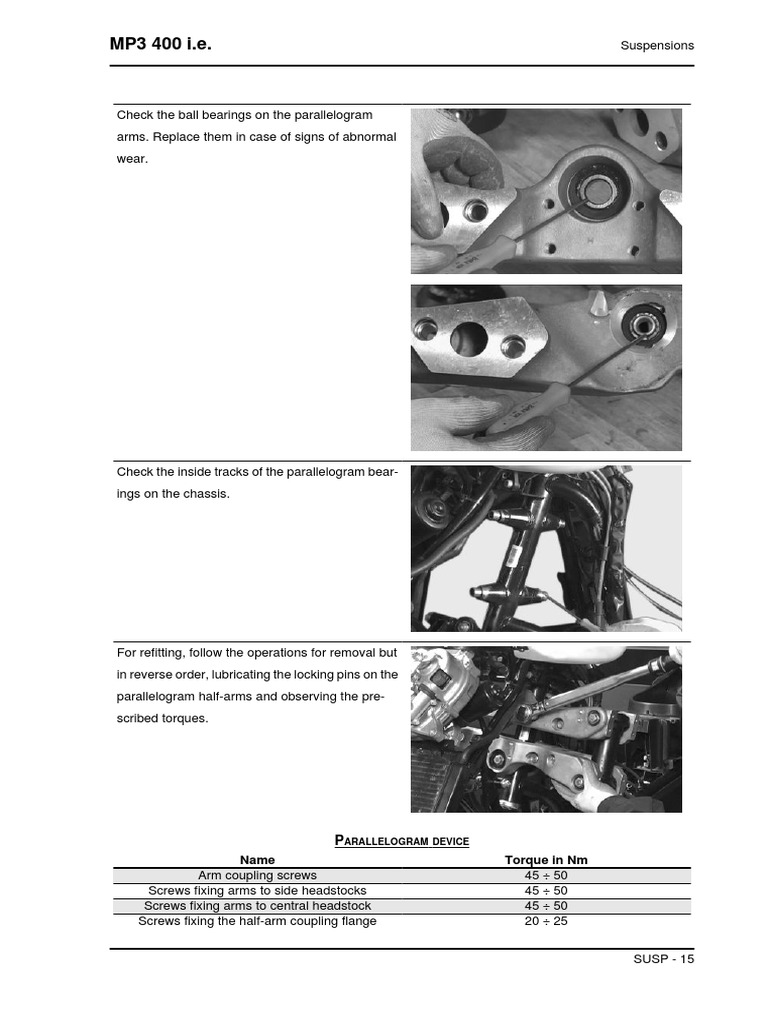 MP3 400 i.e.

Suspensions

Check the ball bearings on the parallelogram arms. Replace them in case of signs of abnormal wear.

Check the inside tracks of the parallelogram bearings on the chassis.

For refitting, follow the operations for removal but in reverse order, lubricating the locking pins on the parallelogram half-arms and observing the prescribed torques.

PARALLELOGRAM DEVICE

| Name | Torque in Nm |
|---|---|
| Arm coupling screws | 45 ÷ 50 |
| Screws fixing arms to side headstocks | 45 ÷ 50 |
| Screws fixing arms to central headstock | 45 ÷ 50 |
| Screws fixing the half-arm coupling flange | 20 ÷ 25 |

SUSP - 15