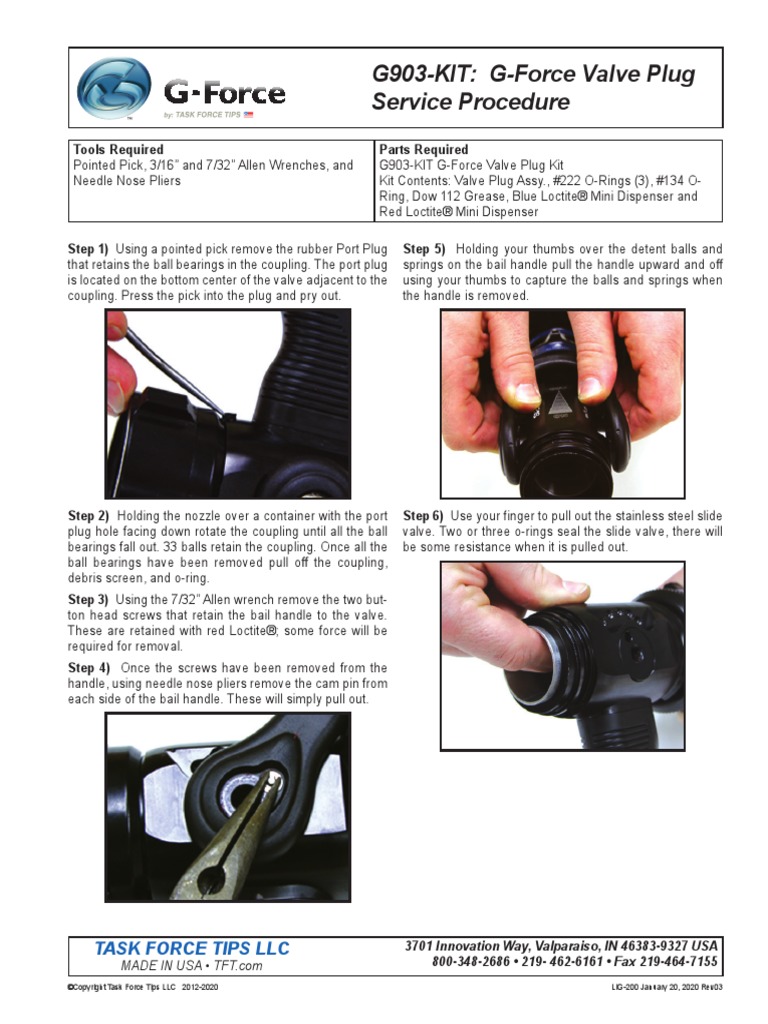 G-Force
by: TASK FORCE TIPS

G903-KIT: G-Force Valve Plug Service Procedure

| Tools Required<br>Pointed Pick, 3/16" and 7/32" Allen Wrenches, and Needle Nose Pliers | Parts Required<br>G903-KIT G-Force Valve Plug Kit<br>Kit Contents: Valve Plug Assy., #222 O-Rings (3), #134 O-Ring, Dow 112 Grease, Blue Loctite® Mini Dispenser and Red Loctite® Mini Dispenser |
|---|---|

Step 1) Using a pointed pick remove the rubber Port Plug that retains the ball bearings in the coupling. The port plug is located on the bottom center of the valve adjacent to the coupling. Press the pick into the plug and pry out.

Step 2) Holding the nozzle over a container with the port plug hole facing down rotate the coupling until all the ball bearings fall out. 33 balls retain the coupling. Once all the ball bearings have been removed pull off the coupling, debris screen, and o-ring.

Step 3) Using the 7/32" Allen wrench remove the two button head screws that retain the bail handle to the valve. These are retained with red Loctite®; some force will be required for removal.

Step 4) Once the screws have been removed from the handle, using needle nose pliers remove the cam pin from each side of the bail handle. These will simply pull out.

Step 5) Holding your thumbs over the detent balls and springs on the bail handle pull the handle upward and off using your thumbs to capture the balls and springs when the handle is removed.

Step 6) Use your finger to pull out the stainless steel slide valve. Two or three o-rings seal the slide valve, there will be some resistance when it is pulled out.

TASK FORCE TIPS LLC
MADE IN USA • TFT.com
3701 Innovation Way, Valparaiso, IN 46383-9327 USA
800-348-2686 • 219- 462-6161 • Fax 219-464-7155

©Copyright Task Force Tips LLC 2012-2020
LIG-200 January 20, 2020 Rev03