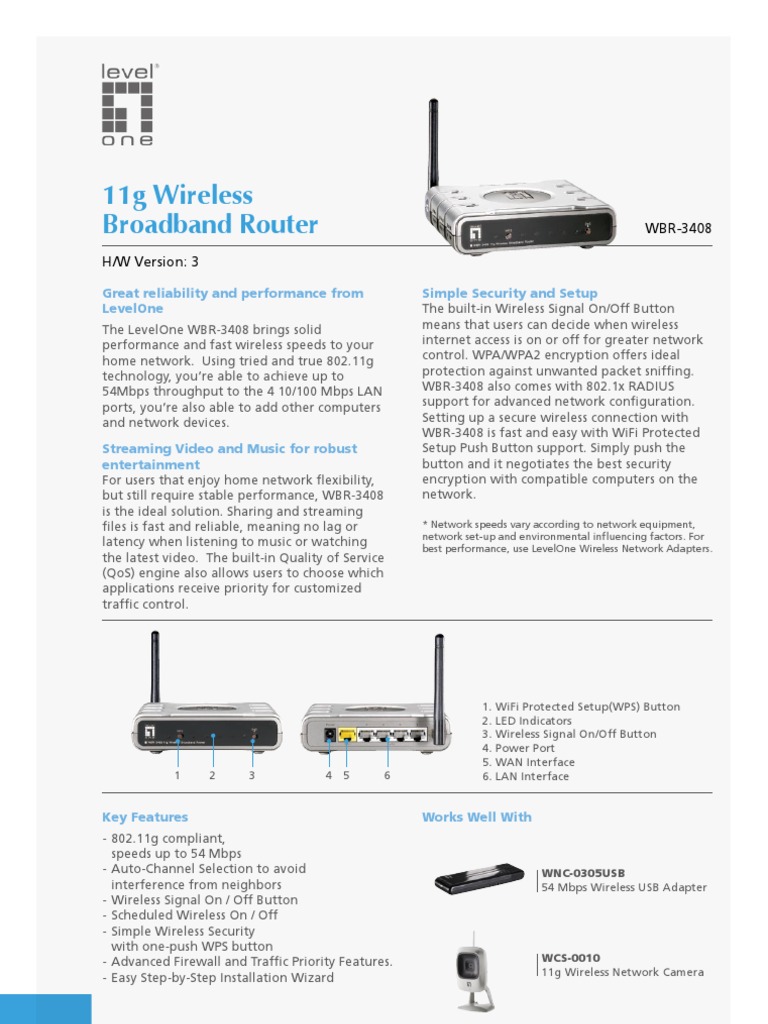 level one

11g Wireless Broadband Router

WBR-3408

H/W Version: 3

Great reliability and performance from LevelOne

The LevelOne WBR-3408 brings solid performance and fast wireless speeds to your home network. Using tried and true 802.11g technology, you're able to achieve up to 54Mbps throughput to the 4 10/100 Mbps LAN ports, you're also able to add other computers and network devices.

Streaming Video and Music for robust entertainment

For users that enjoy home network flexibility, but still require stable performance, WBR-3408 is the ideal solution. Sharing and streaming files is fast and reliable, meaning no lag or latency when listening to music or watching the latest video. The built-in Quality of Service (QoS) engine also allows users to choose which applications receive priority for customized traffic control.

Simple Security and Setup

The built-in Wireless Signal On/Off Button means that users can decide when wireless internet access is on or off for greater network control. WPA/WPA2 encryption offers ideal protection against unwanted packet sniffing. WBR-3408 also comes with 802.1x RADIUS support for advanced network configuration. Setting up a secure wireless connection with WBR-3408 is fast and easy with WiFi Protected Setup Push Button support. Simply push the button and it negotiates the best security encryption with compatible computers on the network.

* Network speeds vary according to network equipment, network set-up and environmental influencing factors. For best performance, use LevelOne Wireless Network Adapters.

1 2 3 4 5 6

1. WiFi Protected Setup(WPS) Button
2. LED Indicators
3. Wireless Signal On/Off Button
4. Power Port
5. WAN Interface
6. LAN Interface

Key Features

- 802.11g compliant, speeds up to 54 Mbps
- Auto-Channel Selection to avoid interference from neighbors
- Wireless Signal On / Off Button
- Scheduled Wireless On / Off
- Simple Wireless Security with one-push WPS button
- Advanced Firewall and Traffic Priority Features.
- Easy Step-by-Step Installation Wizard

Works Well With

WNC-0305USB
54 Mbps Wireless USB Adapter

WCS-0010
11g Wireless Network Camera