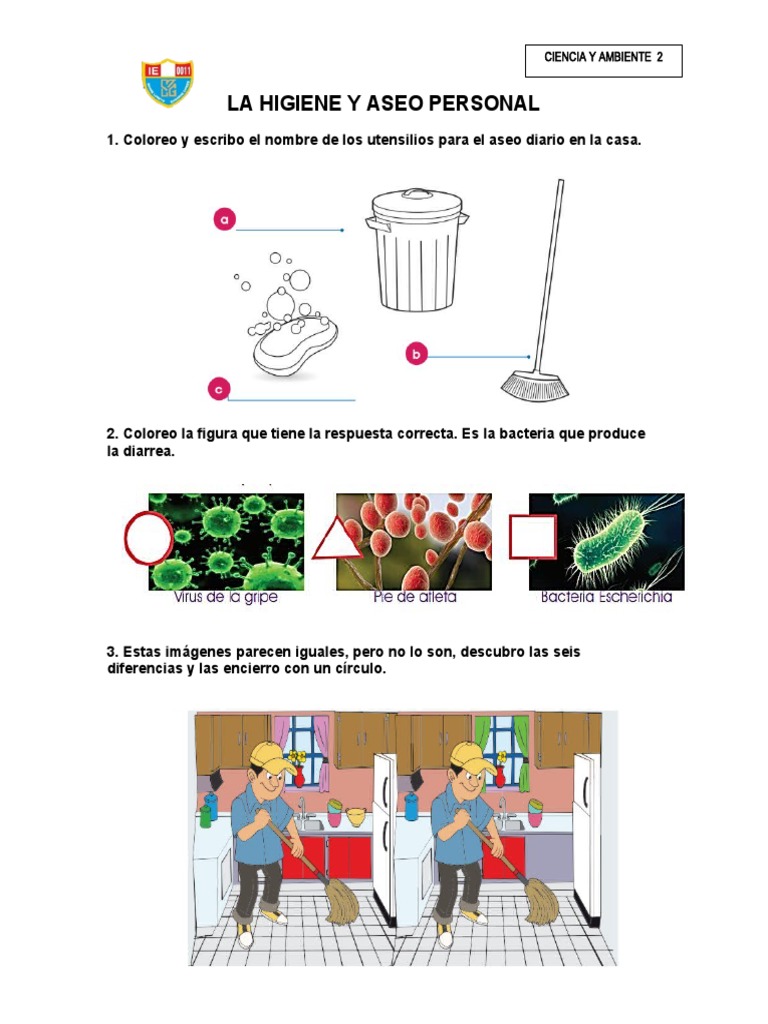 CIENCIA Y AMBIENTE 2

IE 0011

LA HIGIENE Y ASEO PERSONAL

1. Coloreo y escribo el nombre de los utensilios para el aseo diario en la casa.

a

b

c

2. Coloreo la figura que tiene la respuesta correcta. Es la bacteria que produce la diarrea.

Virus de la gripe

Pie de atleta

Bacteria Escherichia

3. Estas imágenes parecen iguales, pero no lo son, descubro las seis diferencias y las encierro con un círculo.