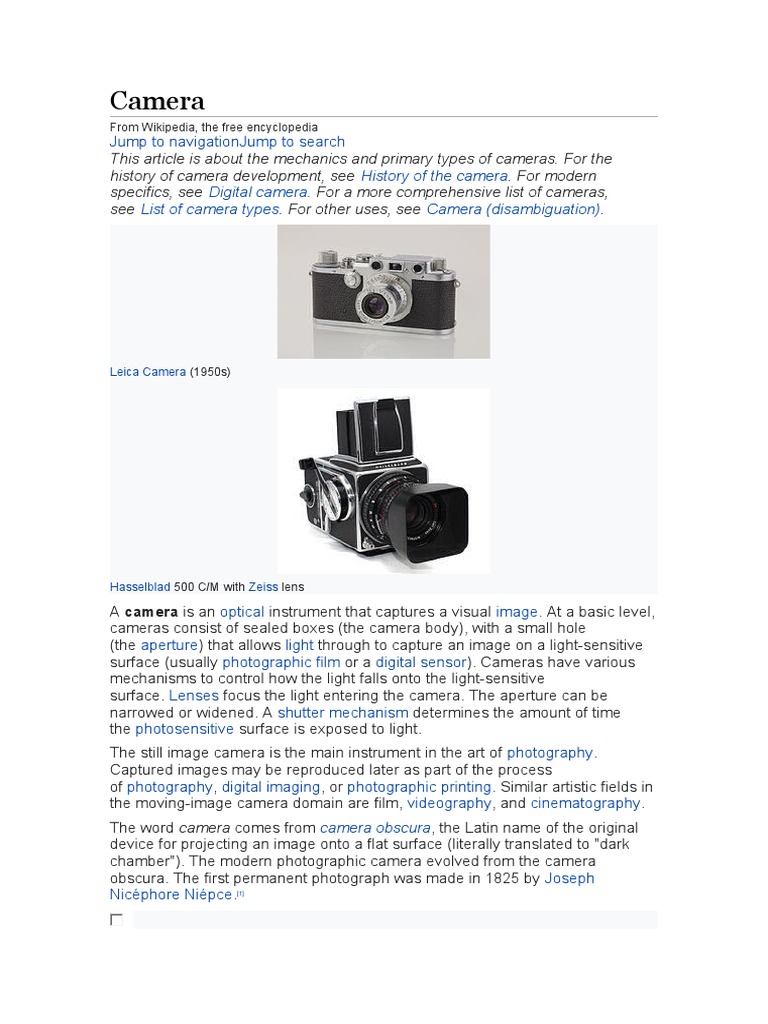 Camera

From Wikipedia, the free encyclopedia

Jump to navigationJump to search

This article is about the mechanics and primary types of cameras. For the history of camera development, see History of the camera. For modern specifics, see Digital camera. For a more comprehensive list of cameras, see List of camera types. For other uses, see Camera (disambiguation).

Leica Camera (1950s)

Hasselblad 500 C/M with Zeiss lens

A camera is an optical instrument that captures a visual image. At a basic level, cameras consist of sealed boxes (the camera body), with a small hole (the aperture) that allows light through to capture an image on a light-sensitive surface (usually photographic film or a digital sensor). Cameras have various mechanisms to control how the light falls onto the light-sensitive surface. Lenses focus the light entering the camera. The aperture can be narrowed or widened. A shutter mechanism determines the amount of time the photosensitive surface is exposed to light.

The still image camera is the main instrument in the art of photography. Captured images may be reproduced later as part of the process of photography, digital imaging, or photographic printing. Similar artistic fields in the moving-image camera domain are film, videography, and cinematography.

The word camera comes from camera obscura, the Latin name of the original device for projecting an image onto a flat surface (literally translated to "dark chamber"). The modern photographic camera evolved from the camera obscura. The first permanent photograph was made in 1825 by Joseph Nicéphore Niépce.[1]