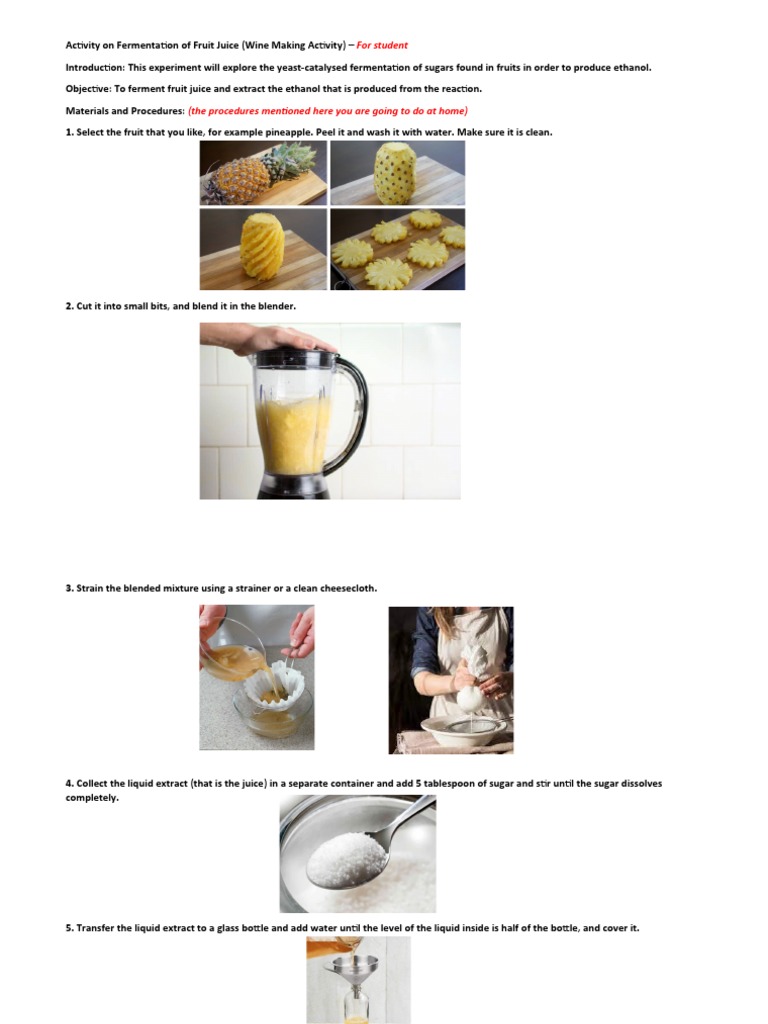 Activity on Fermentation of Fruit Juice (Wine Making Activity) – For student

Introduction: This experiment will explore the yeast-catalysed fermentation of sugars found in fruits in order to produce ethanol.

Objective: To ferment fruit juice and extract the ethanol that is produced from the reaction.

Materials and Procedures: (the procedures mentioned here you are going to do at home)

1. Select the fruit that you like, for example pineapple. Peel it and wash it with water. Make sure it is clean.

2. Cut it into small bits, and blend it in the blender.

3. Strain the blended mixture using a strainer or a clean cheesecloth.

4. Collect the liquid extract (that is the juice) in a separate container and add 5 tablespoon of sugar and stir until the sugar dissolves completely.

5. Transfer the liquid extract to a glass bottle and add water until the level of the liquid inside is half of the bottle, and cover it.