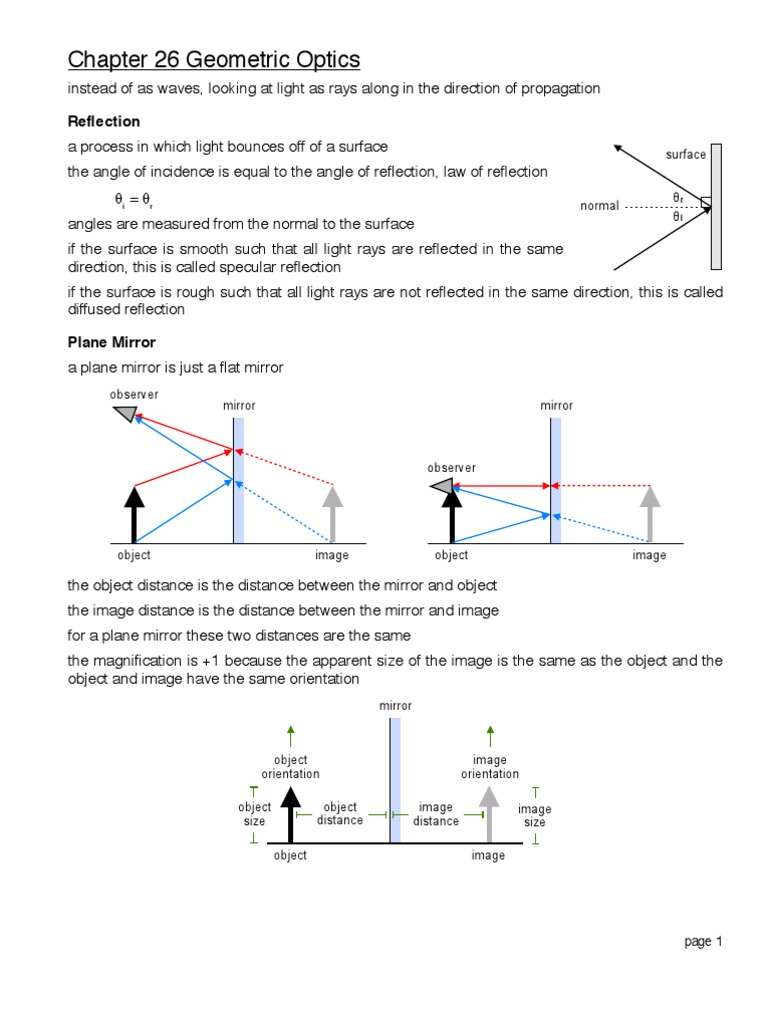 Chapter 26 Geometric Optics

instead of as waves, looking at light as rays along in the direction of propagation

Reflection

a process in which light bounces off of a surface

the angle of incidence is equal to the angle of reflection, law of reflection

$\theta_i = \theta_r$

angles are measured from the normal to the surface

if the surface is smooth such that all light rays are reflected in the same direction, this is called specular reflection

if the surface is rough such that all light rays are not reflected in the same direction, this is called diffused reflection

surface

normal

$\theta_r$

$\theta_i$

Plane Mirror

a plane mirror is just a flat mirror

observer

mirror

object

image

mirror

observer

object

image

the object distance is the distance between the mirror and object

the image distance is the distance between the mirror and image

for a plane mirror these two distances are the same

the magnification is +1 because the apparent size of the image is the same as the object and the object and image have the same orientation

mirror

object orientation

image orientation

object size

object distance

image distance

image size

object

image

page 1