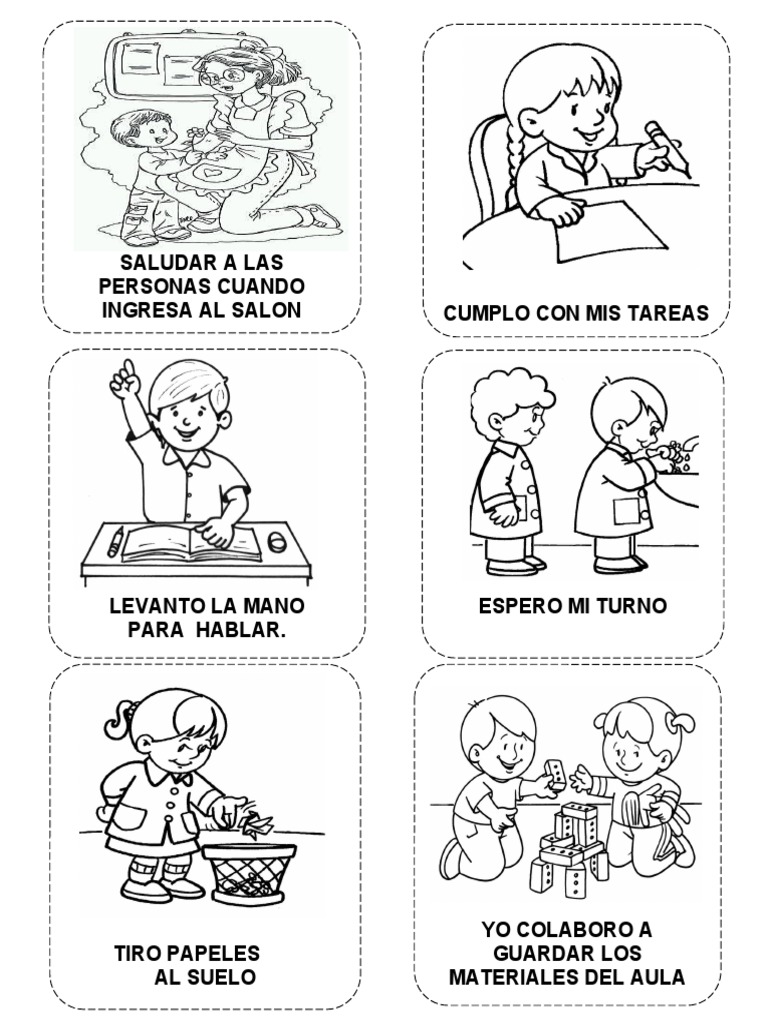 SALUDAR A LAS PERSONAS CUANDO INGRESA AL SALON

CUMPLO CON MIS TAREAS

LEVANTO LA MANO PARA HABLAR.

ESPERO MI TURNO

TIRO PAPELES AL SUELO

YO COLABORO A GUARDAR LOS MATERIALES DEL AULA