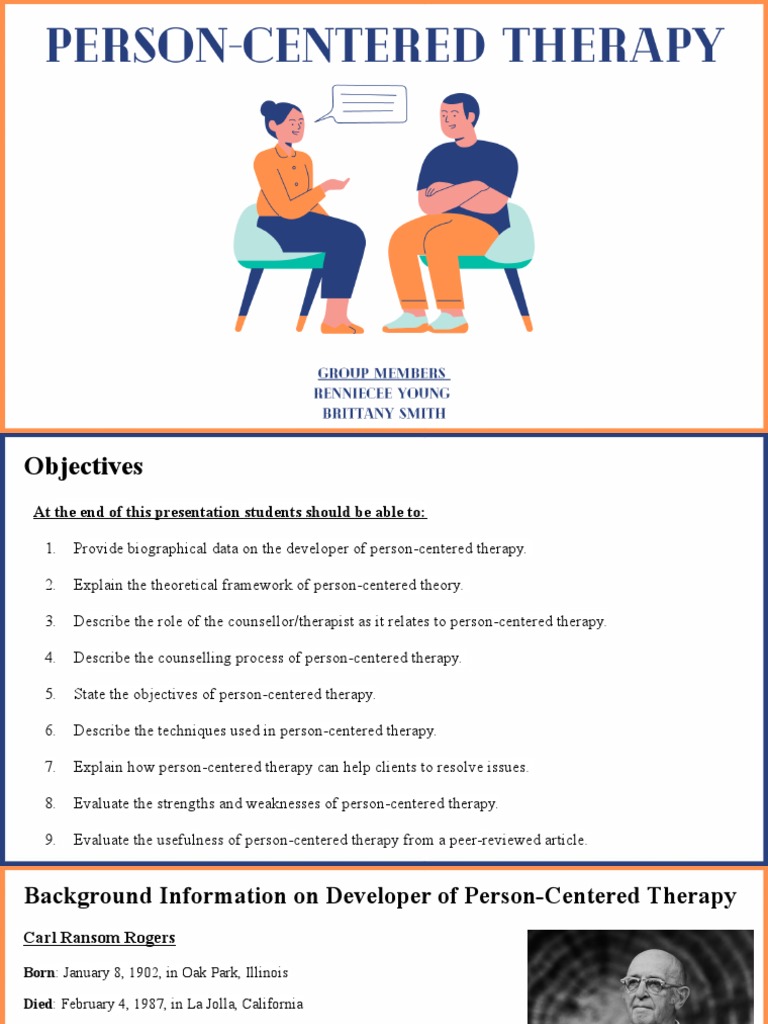 PERSON-CENTERED THERAPY

GROUP MEMBERS
RENNIECEE YOUNG
BRITTANY SMITH

Objectives

At the end of this presentation students should be able to:

1. Provide biographical data on the developer of person-centered therapy.

2. Explain the theoretical framework of person-centered theory.

3. Describe the role of the counsellor/therapist as it relates to person-centered therapy.

4. Describe the counselling process of person-centered therapy.

5. State the objectives of person-centered therapy.

6. Describe the techniques used in person-centered therapy.

7. Explain how person-centered therapy can help clients to resolve issues.

8. Evaluate the strengths and weaknesses of person-centered therapy.

9. Evaluate the usefulness of person-centered therapy from a peer-reviewed article.

Background Information on Developer of Person-Centered Therapy

Carl Ransom Rogers

Born: January 8, 1902, in Oak Park, Illinois

Died: February 4, 1987, in La Jolla, California