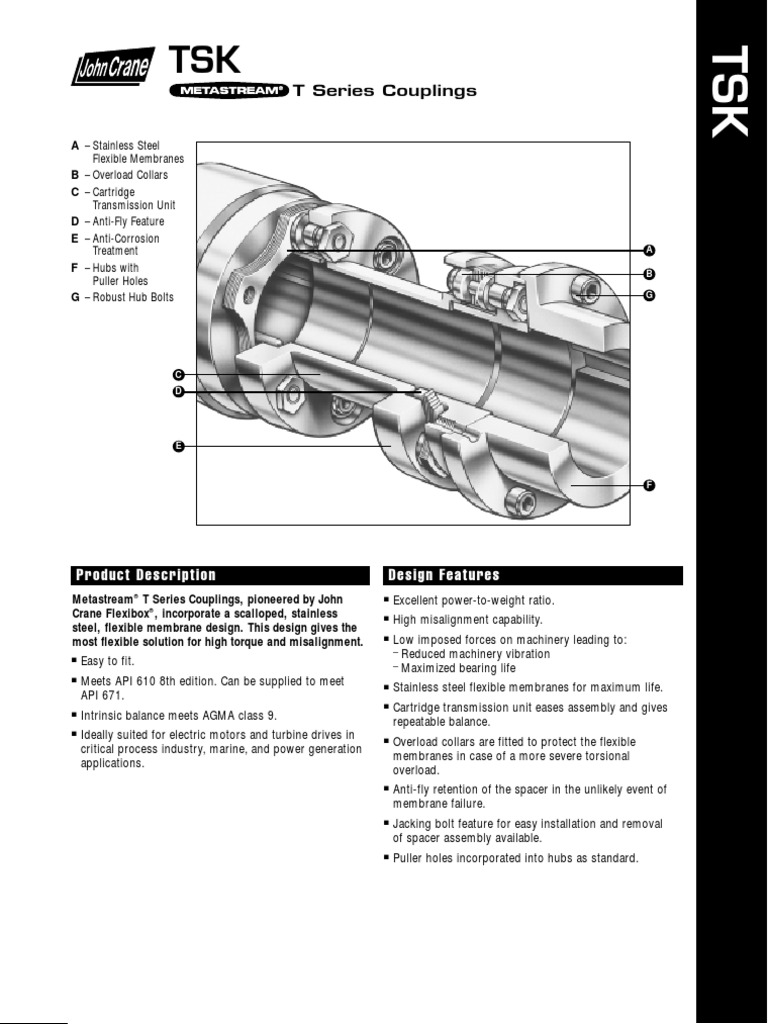 John Crane

TSK

METASTREAM® T Series Couplings

TSK

A – Stainless Steel Flexible Membranes
B – Overload Collars
C – Cartridge Transmission Unit
D – Anti-Fly Feature
E – Anti-Corrosion Treatment
F – Hubs with Puller Holes
G – Robust Hub Bolts

A
B
G
C
D
E
F

Product Description

Metastream® T Series Couplings, pioneered by John Crane Flexibox®, incorporate a scalloped, stainless steel, flexible membrane design. This design gives the most flexible solution for high torque and misalignment.

■ Easy to fit.
■ Meets API 610 8th edition. Can be supplied to meet API 671.
■ Intrinsic balance meets AGMA class 9.
■ Ideally suited for electric motors and turbine drives in critical process industry, marine, and power generation applications.

Design Features

■ Excellent power-to-weight ratio.
■ High misalignment capability.
■ Low imposed forces on machinery leading to:
– Reduced machinery vibration
– Maximized bearing life
■ Stainless steel flexible membranes for maximum life.
■ Cartridge transmission unit eases assembly and gives repeatable balance.
■ Overload collars are fitted to protect the flexible membranes in case of a more severe torsional overload.
■ Anti-fly retention of the spacer in the unlikely event of membrane failure.
■ Jacking bolt feature for easy installation and removal of spacer assembly available.
■ Puller holes incorporated into hubs as standard.