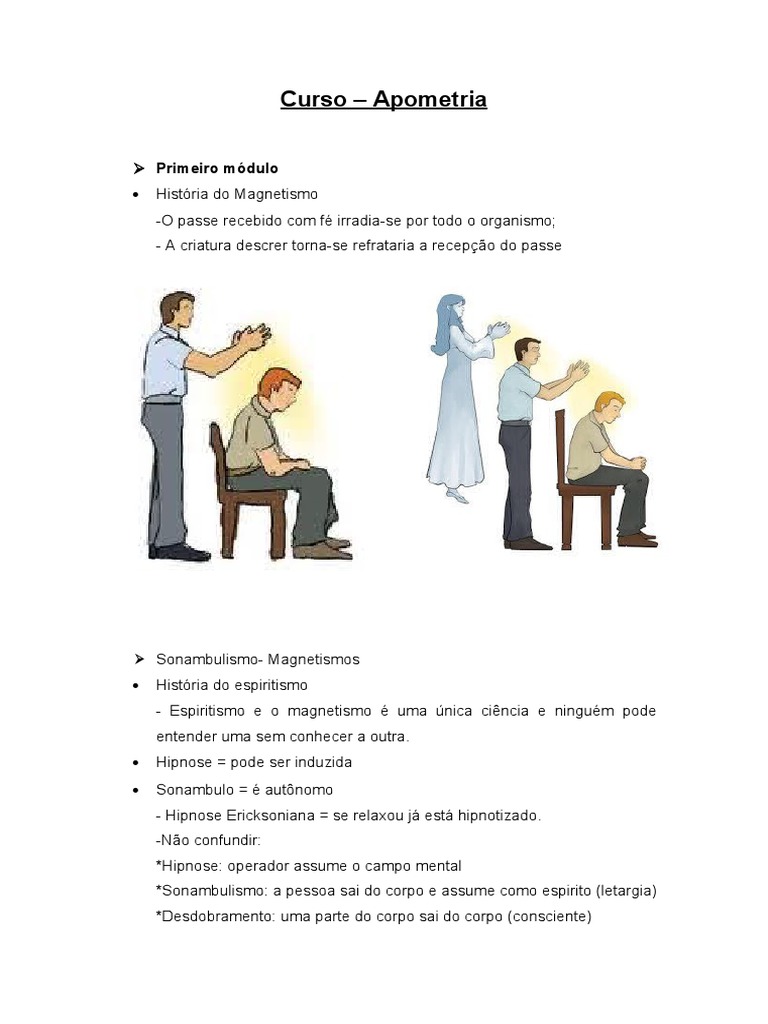 Curso – Apometria

➢ Primeiro módulo

• História do Magnetismo

-O passe recebido com fé irradia-se por todo o organismo;

- A criatura descrer torna-se refrataria a recepção do passe

➢ Sonambulismo- Magnetismos

• História do espiritismo

- Espiritismo e o magnetismo é uma única ciência e ninguém pode entender uma sem conhecer a outra.

• Hipnose = pode ser induzida

• Sonambulo = é autônomo

- Hipnose Ericksoniana = se relaxou já está hipnotizado.

-Não confundir:

*Hipnose: operador assume o campo mental

*Sonambulismo: a pessoa sai do corpo e assume como espirito (letargia)

*Desdobramento: uma parte do corpo sai do corpo (consciente)