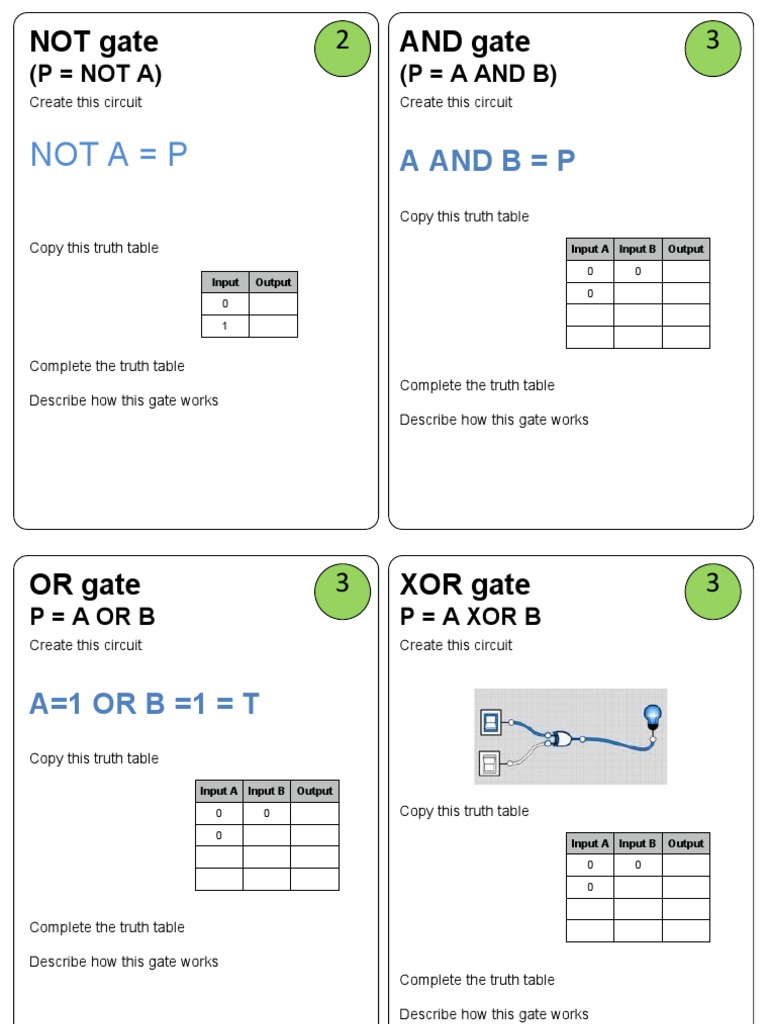 NOT gate
(P = NOT A)

2

Create this circuit

NOT A = P

Copy this truth table

| Input | Output |
|---|---|
| 0 | |
| 1 | |

Complete the truth table

Describe how this gate works

AND gate
(P = A AND B)

3

Create this circuit

A AND B = P

Copy this truth table

| Input A | Input B | Output |
|---|---|---|
| 0 | 0 | |
| 0 | | |
| | | |
| | | |

Complete the truth table

Describe how this gate works

OR gate
P = A OR B

3

Create this circuit

A=1 OR B =1 = T

Copy this truth table

| Input A | Input B | Output |
|---|---|---|
| 0 | 0 | |
| 0 | | |
| | | |
| | | |

Complete the truth table

Describe how this gate works

XOR gate
P = A XOR B

3

Create this circuit

Copy this truth table

| Input A | Input B | Output |
|---|---|---|
| 0 | 0 | |
| 0 | | |
| | | |
| | | |

Complete the truth table

Describe how this gate works