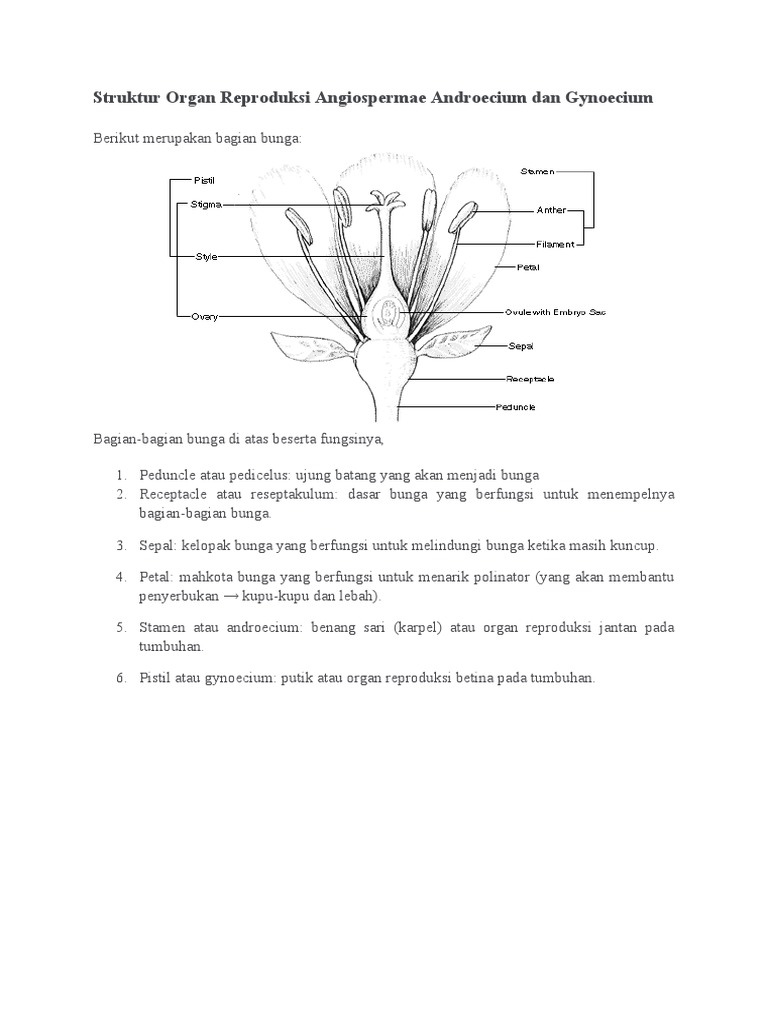 Struktur Organ Reproduksi Angiospermae Androecium dan Gynoecium

Berikut merupakan bagian bunga:

Pistil
Stigma
Style
Ovary
Stamen
Anther
Filament
Petal
Ovule with Embryo Sac
Sepal
Receptacle
Peduncle

Bagian-bagian bunga di atas beserta fungsinya,

1. Peduncle atau pedicelus: ujung batang yang akan menjadi bunga
2. Receptacle atau reseptakulum: dasar bunga yang berfungsi untuk menempelnya bagian-bagian bunga.
3. Sepal: kelopak bunga yang berfungsi untuk melindungi bunga ketika masih kuncup.
4. Petal: mahkota bunga yang berfungsi untuk menarik polinator (yang akan membantu penyerbukan → kupu-kupu dan lebah).
5. Stamen atau androecium: benang sari (karpel) atau organ reproduksi jantan pada tumbuhan.
6. Pistil atau gynoecium: putik atau organ reproduksi betina pada tumbuhan.