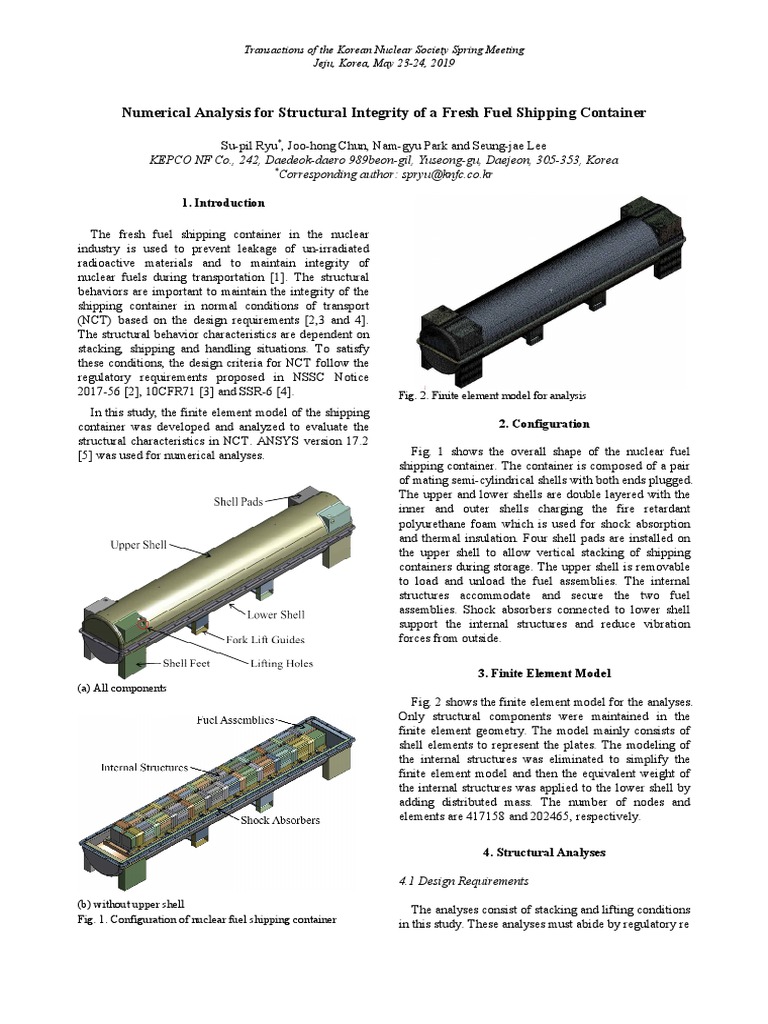 Transactions of the Korean Nuclear Society Spring Meeting
Jeju, Korea, May 23-24, 2019

Numerical Analysis for Structural Integrity of a Fresh Fuel Shipping Container

Su-pil Ryu*, Joo-hong Chun, Nam-gyu Park and Seung-jae Lee
KEPCO NF Co., 242, Daedeok-daero 989beon-gil, Yuseong-gu, Daejeon, 305-353, Korea
*Corresponding author: spryu@knfc.co.kr

1. Introduction

The fresh fuel shipping container in the nuclear industry is used to prevent leakage of un-irradiated radioactive materials and to maintain integrity of nuclear fuels during transportation [1]. The structural behaviors are important to maintain the integrity of the shipping container in normal conditions of transport (NCT) based on the design requirements [2,3 and 4]. The structural behavior characteristics are dependent on stacking, shipping and handling situations. To satisfy these conditions, the design criteria for NCT follow the regulatory requirements proposed in NSSC Notice 2017-56 [2], 10CFR71 [3] and SSR-6 [4].

In this study, the finite element model of the shipping container was developed and analyzed to evaluate the structural characteristics in NCT. ANSYS version 17.2 [5] was used for numerical analyses.

Shell Pads
Upper Shell
Lower Shell
Fork Lift Guides
Shell Feet
Lifting Holes

(a) All components

Fuel Assemblies
Internal Structures
Shock Absorbers

(b) without upper shell
Fig. 1. Configuration of nuclear fuel shipping container

Fig. 2. Finite element model for analysis

2. Configuration

Fig. 1 shows the overall shape of the nuclear fuel shipping container. The container is composed of a pair of mating semi-cylindrical shells with both ends plugged. The upper and lower shells are double layered with the inner and outer shells charging the fire retardant polyurethane foam which is used for shock absorption and thermal insulation. Four shell pads are installed on the upper shell to allow vertical stacking of shipping containers during storage. The upper shell is removable to load and unload the fuel assemblies. The internal structures accommodate and secure the two fuel assemblies. Shock absorbers connected to lower shell support the internal structures and reduce vibration forces from outside.

3. Finite Element Model

Fig. 2 shows the finite element model for the analyses. Only structural components were maintained in the finite element geometry. The model mainly consists of shell elements to represent the plates. The modeling of the internal structures was eliminated to simplify the finite element model and then the equivalent weight of the internal structures was applied to the lower shell by adding distributed mass. The number of nodes and elements are 417158 and 202465, respectively.

4. Structural Analyses

4.1 Design Requirements

The analyses consist of stacking and lifting conditions in this study. These analyses must abide by regulatory re