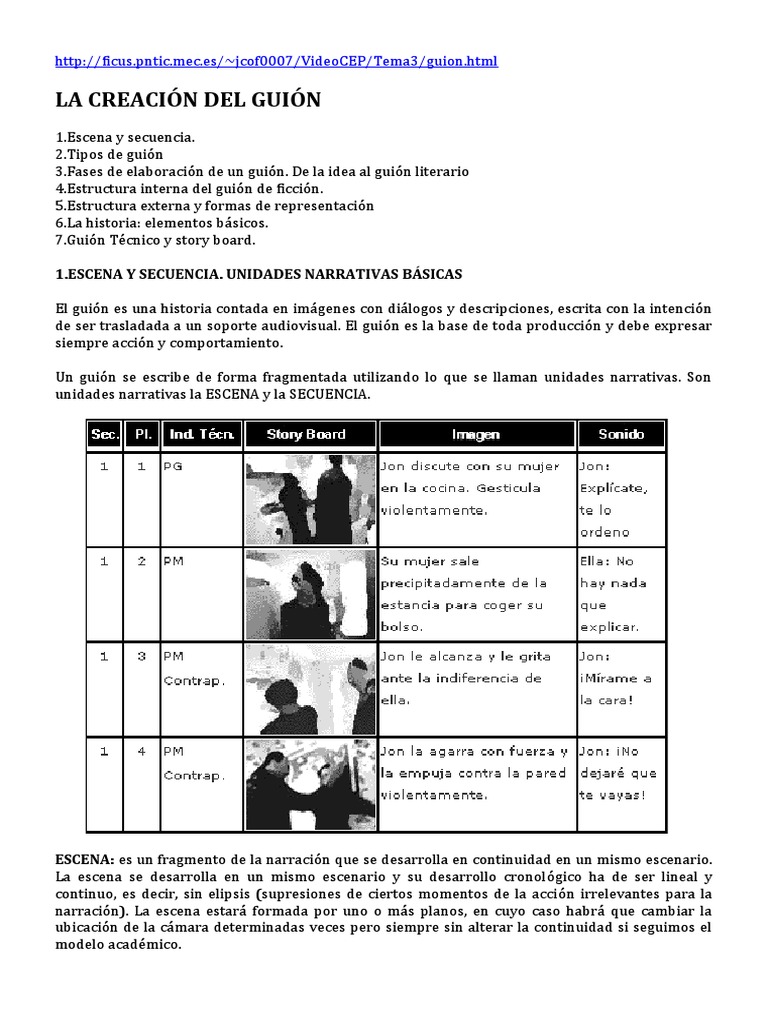 http://ficus.pntic.mec.es/~jcof0007/VideoCEP/Tema3/guion.html

LA CREACIÓN DEL GUIÓN

1.Escena y secuencia.
2.Tipos de guión
3.Fases de elaboración de un guión. De la idea al guión literario
4.Estructura interna del guión de ficción.
5.Estructura externa y formas de representación
6.La historia: elementos básicos.
7.Guión Técnico y story board.

1.ESCENA Y SECUENCIA. UNIDADES NARRATIVAS BÁSICAS

El guión es una historia contada en imágenes con diálogos y descripciones, escrita con la intención de ser trasladada a un soporte audiovisual. El guión es la base de toda producción y debe expresar siempre acción y comportamiento.

Un guión se escribe de forma fragmentada utilizando lo que se llaman unidades narrativas. Son unidades narrativas la ESCENA y la SECUENCIA.

| Sec. | Pl. | Ind. Técn. | Story Board | Imagen | Sonido |
|---|---|---|---|---|---|
| 1 | 1 | PG | | Jon discute con su mujer en la cocina. Gesticula violentamente. | Jon: Explícate, te lo ordeno |
| 1 | 2 | PM | | Su mujer sale precipitadamente de la estancia para coger su bolso. | Ella: No hay nada que explicar. |
| 1 | 3 | PM Contrap. | | Jon le alcanza y le grita ante la indiferencia de ella. | Jon: ¡Mírame a la cara! |
| 1 | 4 | PM Contrap. | | Jon la agarra con fuerza y la empuja contra la pared violentamente. | Jon: ¡No dejaré que te vayas! |

ESCENA: es un fragmento de la narración que se desarrolla en continuidad en un mismo escenario. La escena se desarrolla en un mismo escenario y su desarrollo cronológico ha de ser lineal y continuo, es decir, sin elipsis (supresiones de ciertos momentos de la acción irrelevantes para la narración). La escena estará formada por uno o más planos, en cuyo caso habrá que cambiar la ubicación de la cámara determinadas veces pero siempre sin alterar la continuidad si seguimos el modelo académico.