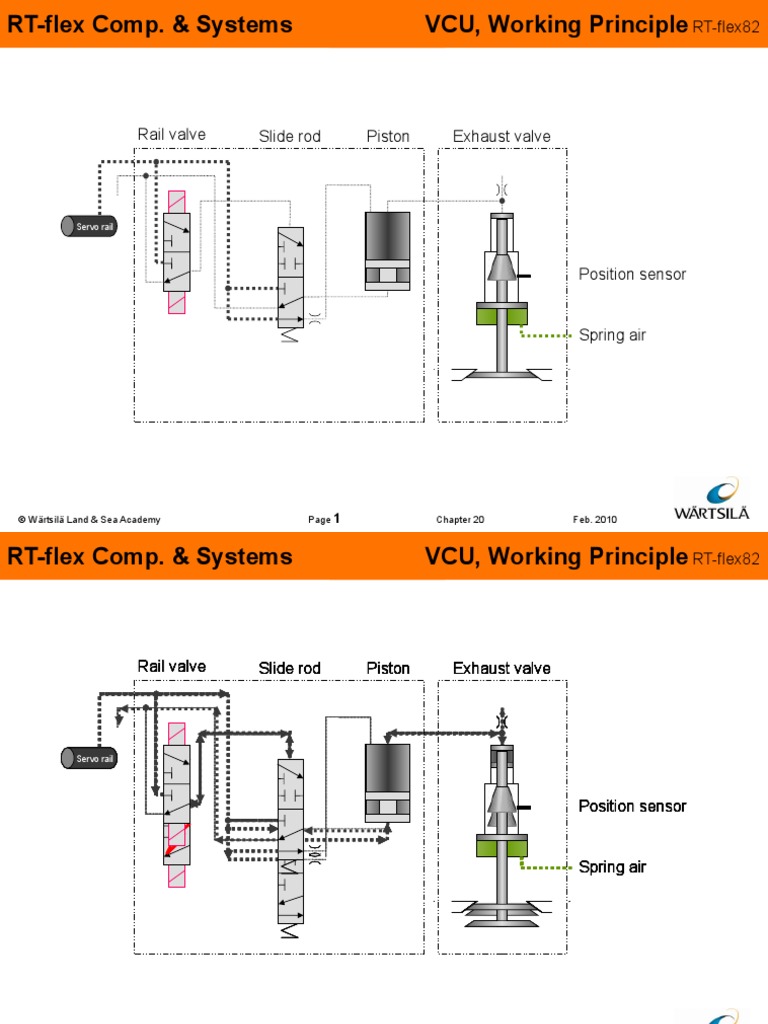 RT-flex Comp. & Systems

VCU, Working Principle RT-flex82

Rail valve

Slide rod

Piston

Exhaust valve

Servo rail

Position sensor

Spring air

© Wärtsilä Land & Sea Academy

Page 1

Chapter 20

Feb. 2010

WÄRTSILÄ

RT-flex Comp. & Systems

VCU, Working Principle RT-flex82

Rail valve

Slide rod

Piston

Exhaust valve

Servo rail

Position sensor

Spring air