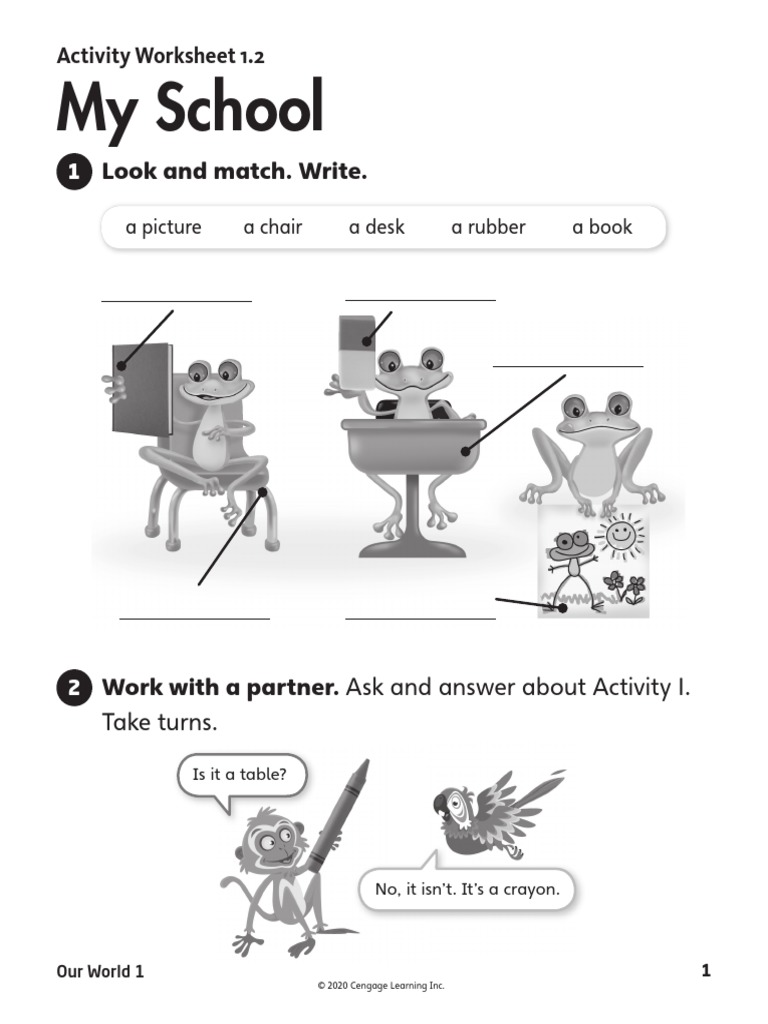 Activity Worksheet 1.2

My School

1 Look and match. Write.

a picture a chair a desk a rubber a book

2 Work with a partner. Ask and answer about Activity I. Take turns.

Is it a table?

No, it isn't. It's a crayon.

Our World 1

© 2020 Cengage Learning Inc.

1