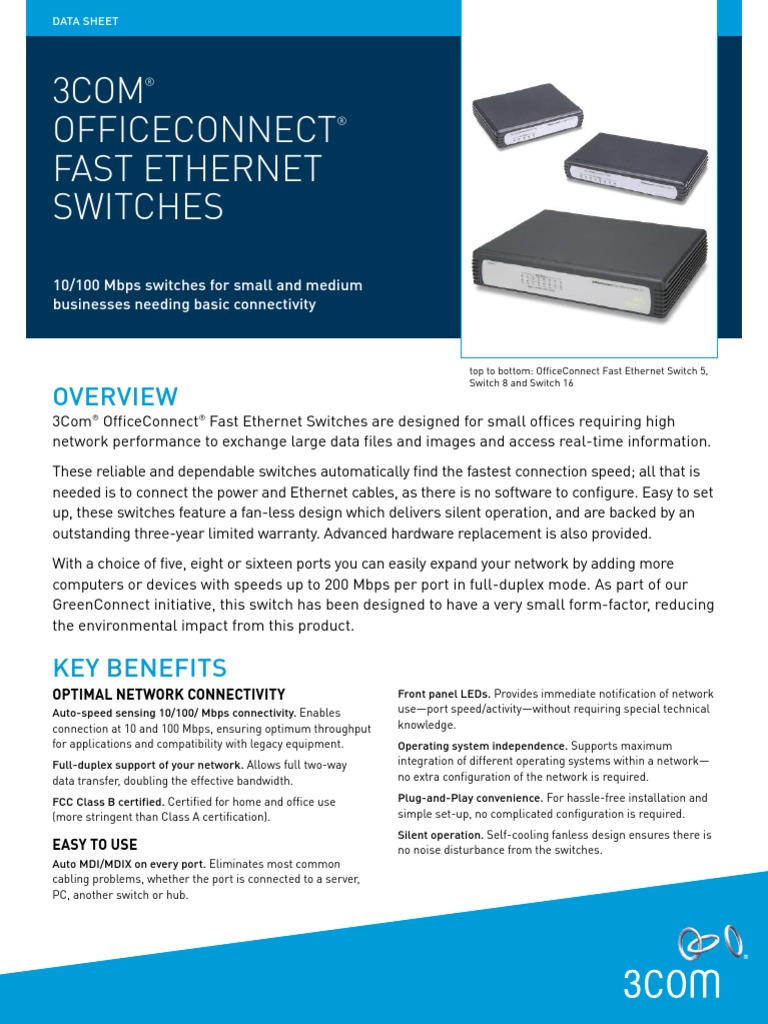 DATA SHEET

3COM®
OFFICECONNECT®
FAST ETHERNET
SWITCHES

10/100 Mbps switches for small and medium businesses needing basic connectivity

top to bottom: OfficeConnect Fast Ethernet Switch 5, Switch 8 and Switch 16

OVERVIEW

3Com® OfficeConnect® Fast Ethernet Switches are designed for small offices requiring high network performance to exchange large data files and images and access real-time information.

These reliable and dependable switches automatically find the fastest connection speed; all that is needed is to connect the power and Ethernet cables, as there is no software to configure. Easy to set up, these switches feature a fan-less design which delivers silent operation, and are backed by an outstanding three-year limited warranty. Advanced hardware replacement is also provided.

With a choice of five, eight or sixteen ports you can easily expand your network by adding more computers or devices with speeds up to 200 Mbps per port in full-duplex mode. As part of our GreenConnect initiative, this switch has been designed to have a very small form-factor, reducing the environmental impact from this product.

KEY BENEFITS

OPTIMAL NETWORK CONNECTIVITY

Auto-speed sensing 10/100/ Mbps connectivity. Enables connection at 10 and 100 Mbps, ensuring optimum throughput for applications and compatibility with legacy equipment.

Full-duplex support of your network. Allows full two-way data transfer, doubling the effective bandwidth.

FCC Class B certified. Certified for home and office use (more stringent than Class A certification).

EASY TO USE

Auto MDI/MDIX on every port. Eliminates most common cabling problems, whether the port is connected to a server, PC, another switch or hub.

Front panel LEDs. Provides immediate notification of network use—port speed/activity—without requiring special technical knowledge.

Operating system independence. Supports maximum integration of different operating systems within a network—no extra configuration of the network is required.

Plug-and-Play convenience. For hassle-free installation and simple set-up, no complicated configuration is required.

Silent operation. Self-cooling fanless design ensures there is no noise disturbance from the switches.

3COM