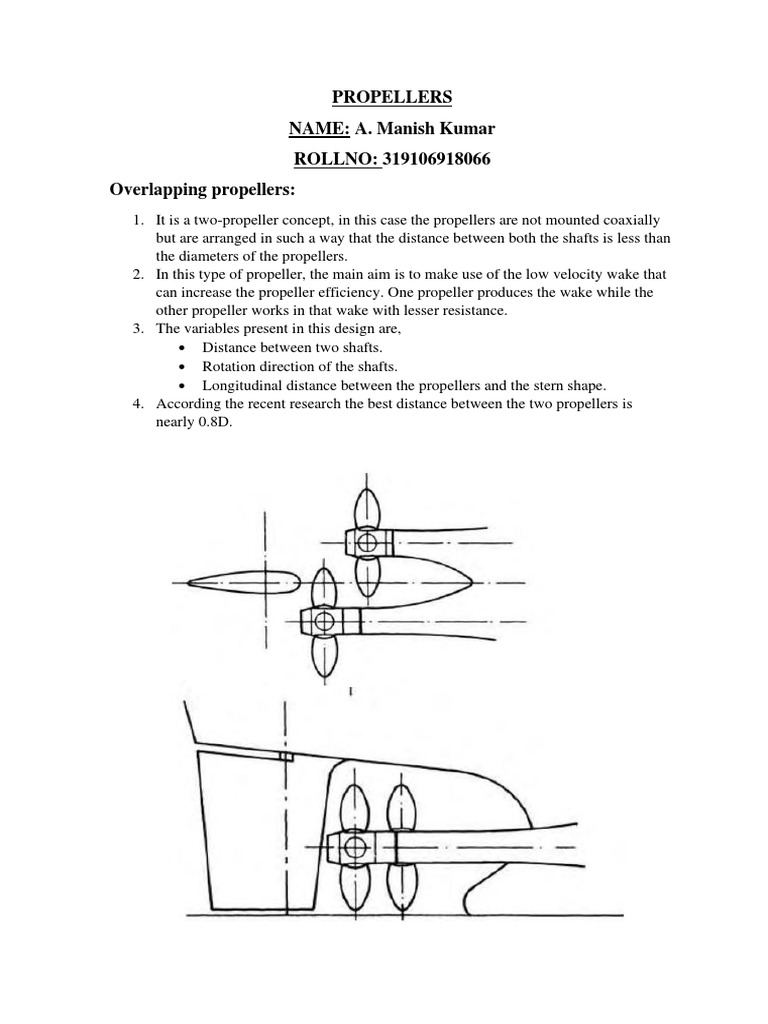 PROPELLERS

NAME: A. Manish Kumar

ROLLNO: 319106918066

Overlapping propellers:

1. It is a two-propeller concept, in this case the propellers are not mounted coaxially but are arranged in such a way that the distance between both the shafts is less than the diameters of the propellers.
2. In this type of propeller, the main aim is to make use of the low velocity wake that can increase the propeller efficiency. One propeller produces the wake while the other propeller works in that wake with lesser resistance.
3. The variables present in this design are,
 • Distance between two shafts.
 • Rotation direction of the shafts.
 • Longitudinal distance between the propellers and the stern shape.
4. According the recent research the best distance between the two propellers is nearly 0.8D.