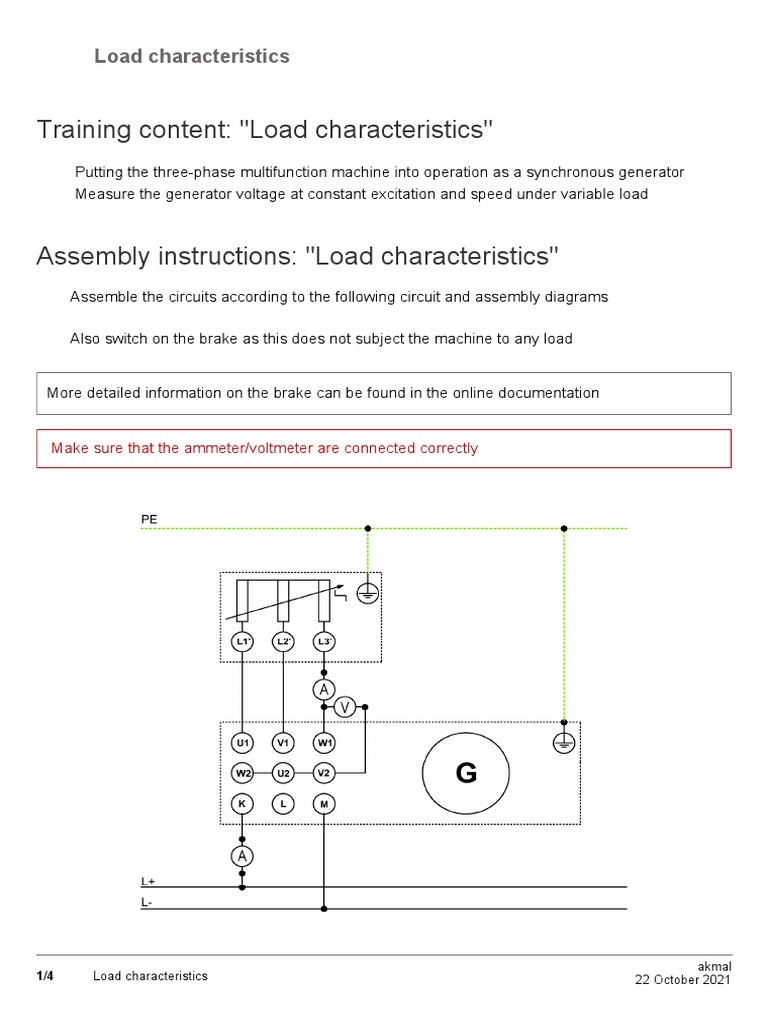 Load characteristics

Training content: "Load characteristics"

Putting the three-phase multifunction machine into operation as a synchronous generator
Measure the generator voltage at constant excitation and speed under variable load

Assembly instructions: "Load characteristics"

Assemble the circuits according to the following circuit and assembly diagrams

Also switch on the brake as this does not subject the machine to any load

More detailed information on the brake can be found in the online documentation

Make sure that the ammeter/voltmeter are connected correctly

PE
L1' L2' L3'
A
V
U1 V1 W1
W2 U2 V2
K L M
G
A
L+
L-

1/4 Load characteristics

akmal
22 October 2021