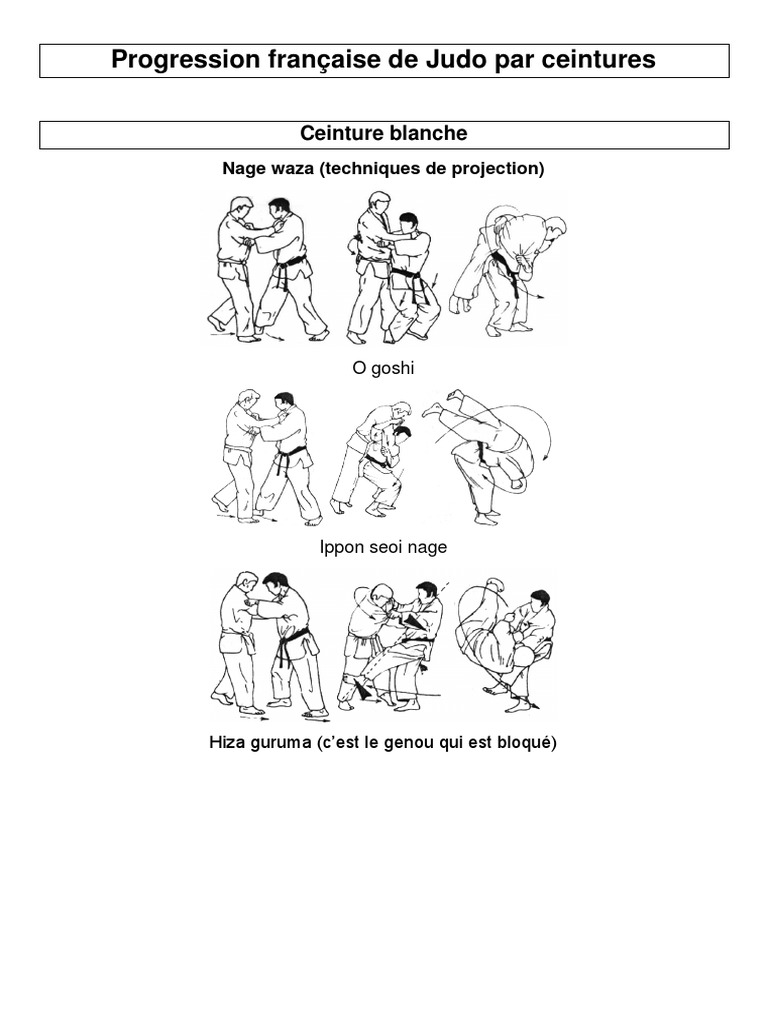 Progression française de Judo par ceintures

Ceinture blanche

Nage waza (techniques de projection)

O goshi

Ippon seoi nage

Hiza guruma (c'est le genou qui est bloqué)