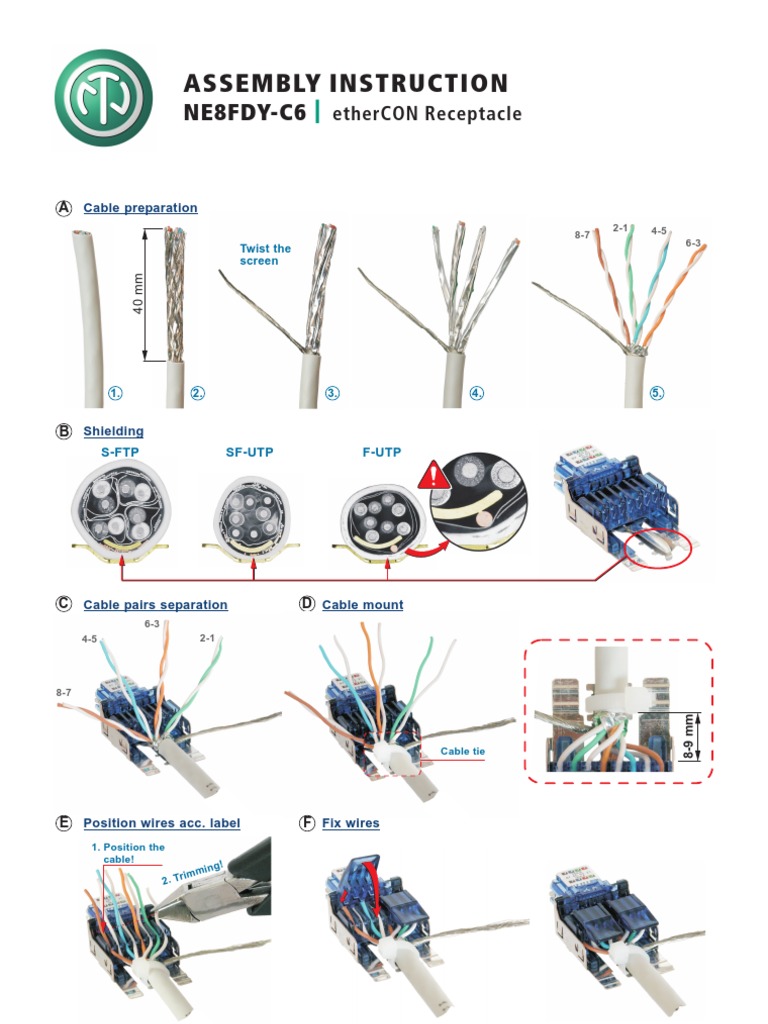 ASSEMBLY INSTRUCTION
NE8FDY-C6 | etherCON Receptacle

A Cable preparation

40 mm

Twist the screen

8-7 2-1 4-5 6-3

1. 2. 3. 4. 5.

B Shielding

S-FTP SF-UTP F-UTP

C Cable pairs separation

4-5 6-3 2-1 8-7

D Cable mount

Cable tie

8-9 mm

E Position wires acc. label

1. Position the cable!

2. Trimming!

F Fix wires