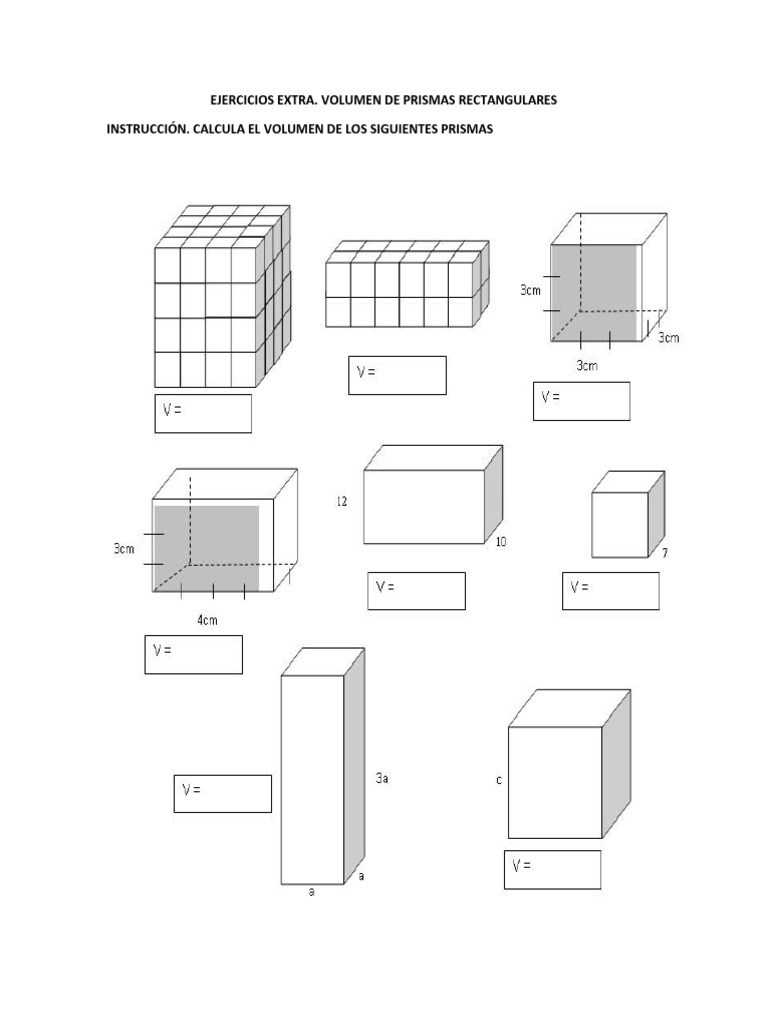 EJERCICIOS EXTRA. VOLUMEN DE PRISMAS RECTANGULARES

INSTRUCCIÓN. CALCULA EL VOLUMEN DE LOS SIGUIENTES PRISMAS

V =

V =

3cm

3cm

3cm

V =

3cm

4cm

V =

12

10

V =

7

V =

V =

3a

a

a

c

V =