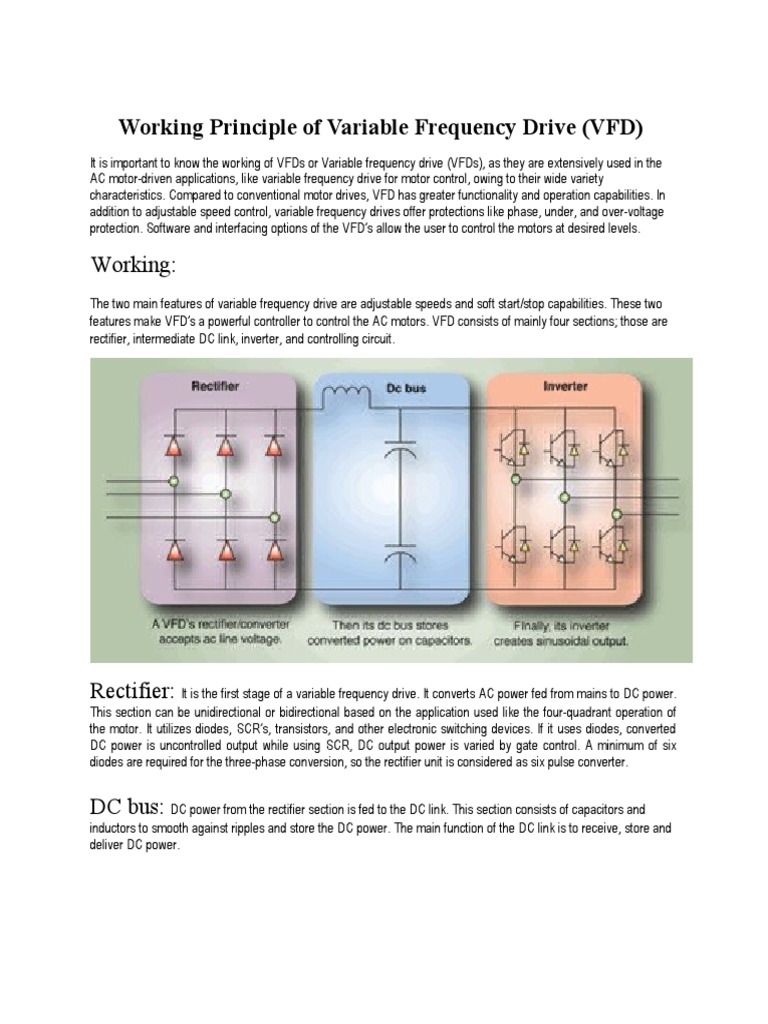 Working Principle of Variable Frequency Drive (VFD)

It is important to know the working of VFDs or Variable frequency drive (VFDs), as they are extensively used in the AC motor-driven applications, like variable frequency drive for motor control, owing to their wide variety characteristics. Compared to conventional motor drives, VFD has greater functionality and operation capabilities. In addition to adjustable speed control, variable frequency drives offer protections like phase, under, and over-voltage protection. Software and interfacing options of the VFD's allow the user to control the motors at desired levels.

Working:

The two main features of variable frequency drive are adjustable speeds and soft start/stop capabilities. These two features make VFD's a powerful controller to control the AC motors. VFD consists of mainly four sections; those are rectifier, intermediate DC link, inverter, and controlling circuit.

Rectifier

Dc bus

Inverter

A VFD's rectifier/converter accepts ac line voltage.

Then its dc bus stores converted power on capacitors.

Finally, its inverter creates sinusoidal output.

Rectifier: It is the first stage of a variable frequency drive. It converts AC power fed from mains to DC power. This section can be unidirectional or bidirectional based on the application used like the four-quadrant operation of the motor. It utilizes diodes, SCR's, transistors, and other electronic switching devices. If it uses diodes, converted DC power is uncontrolled output while using SCR, DC output power is varied by gate control. A minimum of six diodes are required for the three-phase conversion, so the rectifier unit is considered as six pulse converter.

DC bus: DC power from the rectifier section is fed to the DC link. This section consists of capacitors and inductors to smooth against ripples and store the DC power. The main function of the DC link is to receive, store and deliver DC power.