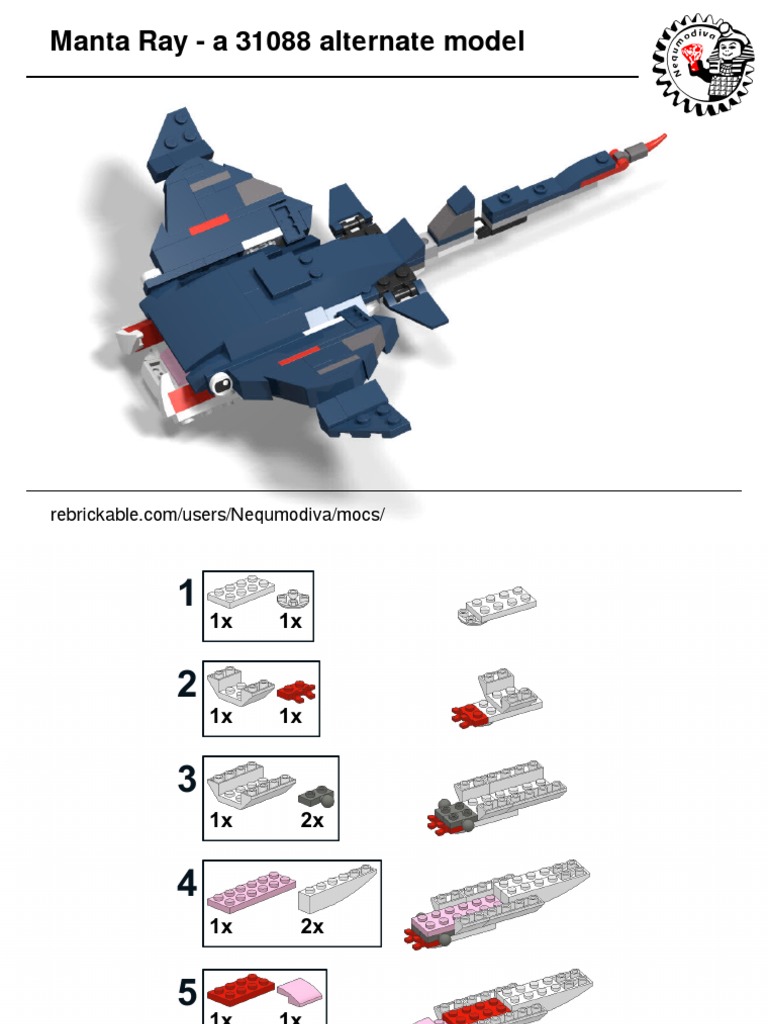 Manta Ray - a 31088 alternate model

Nequmodiva

rebrickable.com/users/Nequmodiva/mocs/

1
1x 1x

2
1x 1x

3
1x 2x

4
1x 2x

5
1x 1x