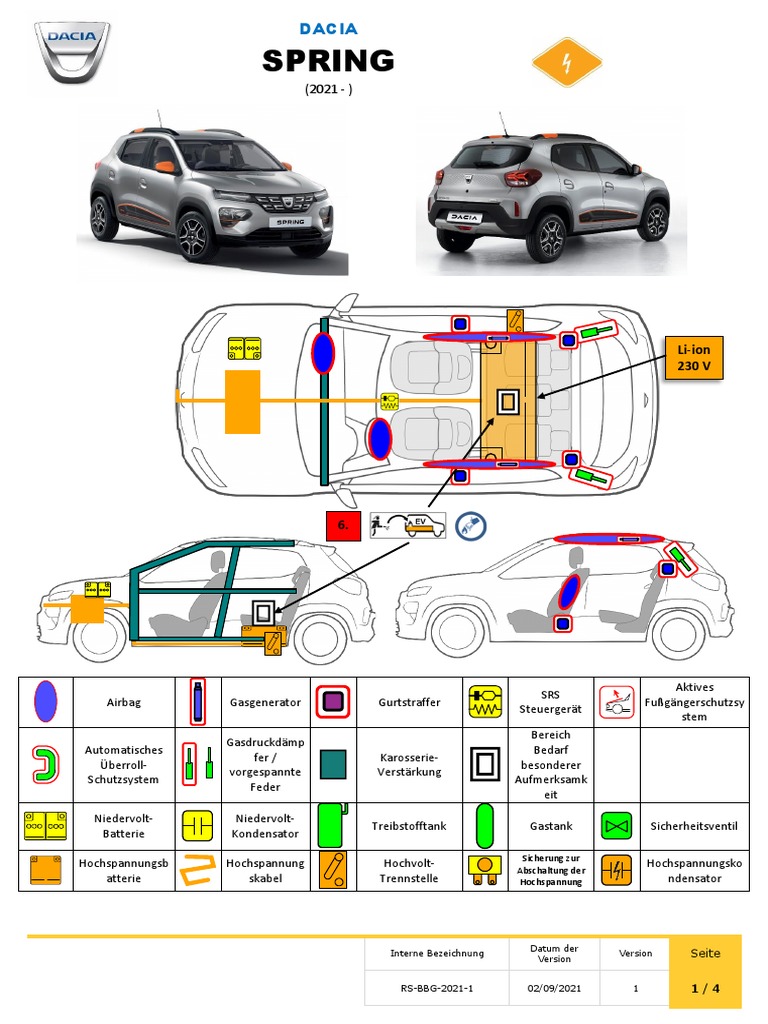 DACIA

DACIA
SPRING
(2021 - )

SPRING

DACIA

Li-ion 230 V

6.

EV

| | Airbag | | Gasgenerator | | Gurtstraffer | | SRS Steuergerät | | Aktives Fußgängerschutzsystem |
|---|---|---|---|---|---|---|---|---|---|
| | Automatisches Überroll-Schutzsystem | | Gasdruckdämpfer / vorgespannte Feder | | Karosserie-Verstärkung | | Bereich Bedarf besonderer Aufmerksamkeit | | |
| | Niedervolt-Batterie | | Niedervolt-Kondensator | | Treibstofftank | | Gastank | | Sicherheitsventil |
| | Hochspannungsbatterie | | Hochspannungskabel | | Hochvolt-Trennstelle | | Sicherung zur Abschaltung der Hochspannung | | Hochspannungskondensator |

| Interne Bezeichnung | Datum der Version | Version | Seite |
|---|---|---|---|
| RS-BBG-2021-1 | 02/09/2021 | 1 | 1 / 4 |