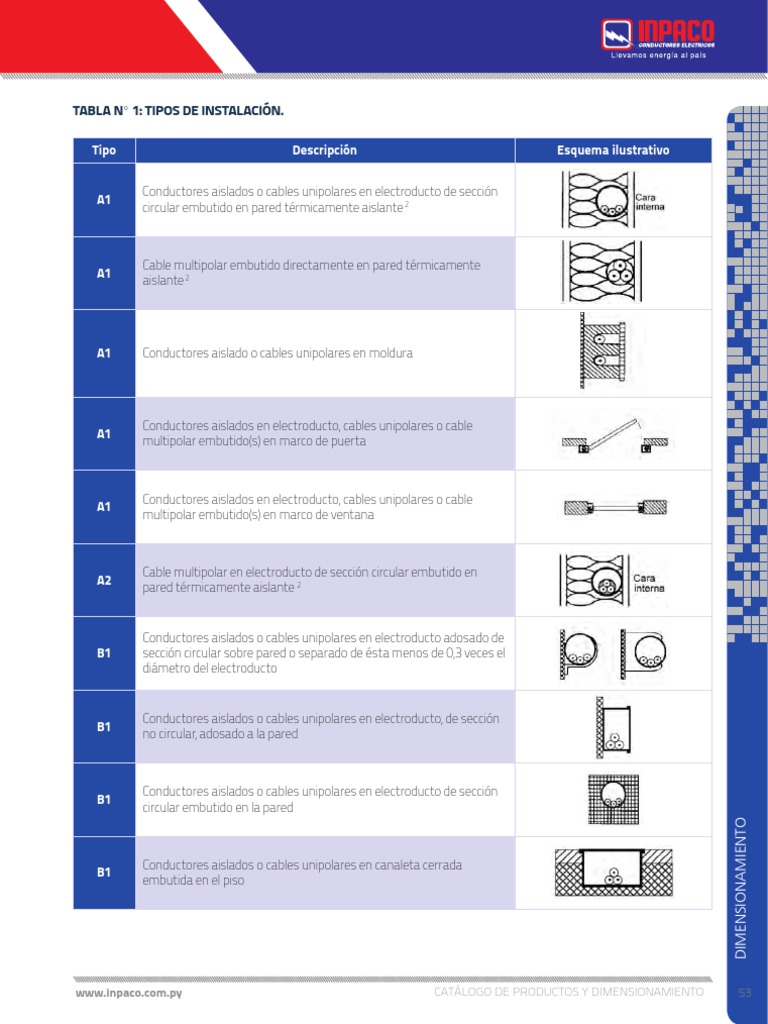 INPACO
CONDUCTORES ELÉCTRICOS
Llevamos energía al país

TABLA N° 1: TIPOS DE INSTALACIÓN.

| Tipo | Descripción | Esquema ilustrativo |
|---|---|---|
| A1 | Conductores aislados o cables unipolares en electroducto de sección circular embutido en pared térmicamente aislante $^2$ | Cara interna |
| A1 | Cable multipolar embutido directamente en pared térmicamente aislante $^2$ | |
| A1 | Conductores aislado o cables unipolares en moldura | |
| A1 | Conductores aislados en electroducto, cables unipolares o cable multipolar embutido(s) en marco de puerta | |
| A1 | Conductores aislados en electroducto, cables unipolares o cable multipolar embutido(s) en marco de ventana | |
| A2 | Cable multipolar en electroducto de sección circular embutido en pared térmicamente aislante $^2$ | Cara interna |
| B1 | Conductores aislados o cables unipolares en electroducto adosado de sección circular sobre pared o separado de ésta menos de 0,3 veces el diámetro del electroducto | |
| B1 | Conductores aislados o cables unipolares en electroducto, de sección no circular, adosado a la pared | |
| B1 | Conductores aislados o cables unipolares en electroducto de sección circular embutido en la pared | |
| B1 | Conductores aislados o cables unipolares en canaleta cerrada embutida en el piso | |

DIMENSIONAMIENTO

www.inpaco.com.py
CATÁLOGO DE PRODUCTOS Y DIMENSIONAMIENTO
53