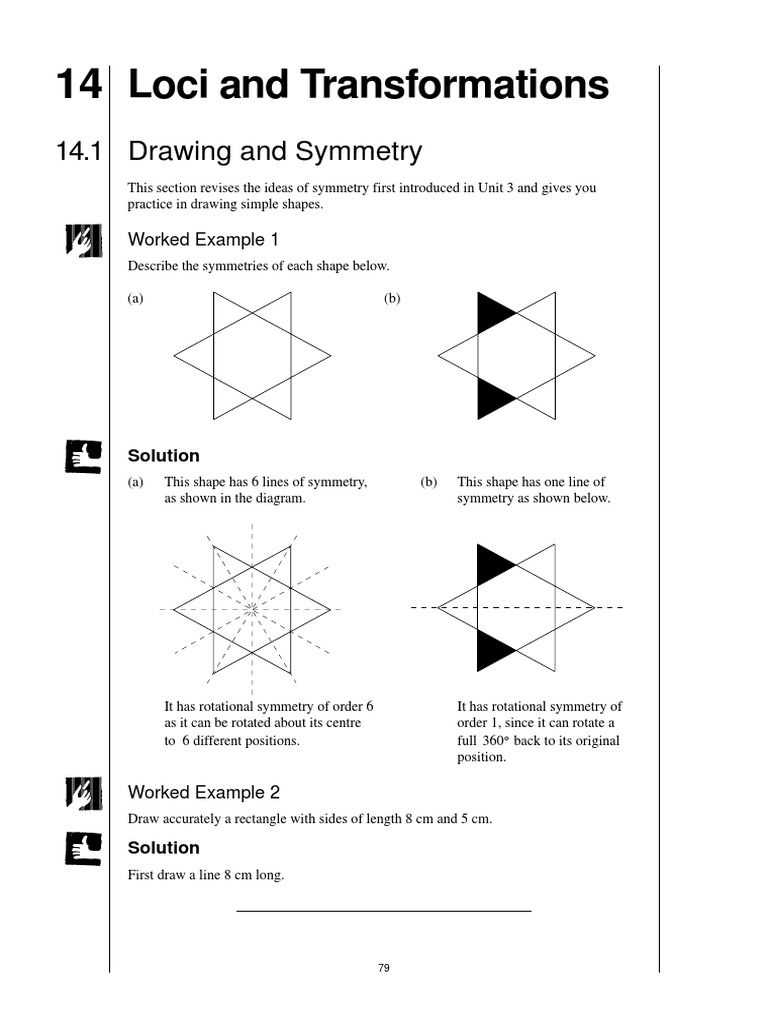 14 Loci and Transformations

14.1 Drawing and Symmetry

This section revises the ideas of symmetry first introduced in Unit 3 and gives you practice in drawing simple shapes.

Worked Example 1

Describe the symmetries of each shape below.

(a)

(b)

Solution

(a) This shape has 6 lines of symmetry, as shown in the diagram.

It has rotational symmetry of order 6 as it can be rotated about its centre to 6 different positions.

(b) This shape has one line of symmetry as shown below.

It has rotational symmetry of order 1, since it can rotate a full $360°$ back to its original position.

Worked Example 2

Draw accurately a rectangle with sides of length 8 cm and 5 cm.

Solution

First draw a line 8 cm long.

79