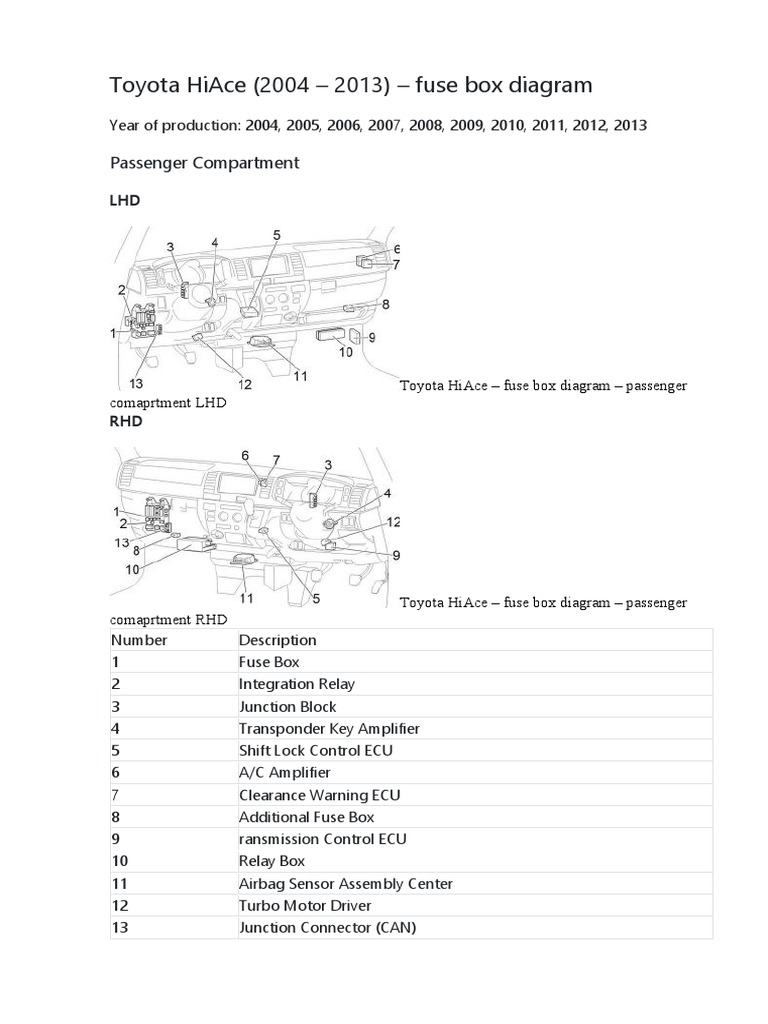 Toyota HiAce (2004 – 2013) – fuse box diagram

Year of production: 2004, 2005, 2006, 2007, 2008, 2009, 2010, 2011, 2012, 2013

Passenger Compartment

LHD

3 4 5 6 7 2 8 1 9 10 13 12 11

Toyota HiAce – fuse box diagram – passenger comaprtment LHD

RHD

6 7 3 4 1 2 12 13 8 9 10 11 5

Toyota HiAce – fuse box diagram – passenger comaprtment RHD

| Number | Description |
|---|---|
| 1 | Fuse Box |
| 2 | Integration Relay |
| 3 | Junction Block |
| 4 | Transponder Key Amplifier |
| 5 | Shift Lock Control ECU |
| 6 | A/C Amplifier |
| 7 | Clearance Warning ECU |
| 8 | Additional Fuse Box |
| 9 | ransmission Control ECU |
| 10 | Relay Box |
| 11 | Airbag Sensor Assembly Center |
| 12 | Turbo Motor Driver |
| 13 | Junction Connector (CAN) |