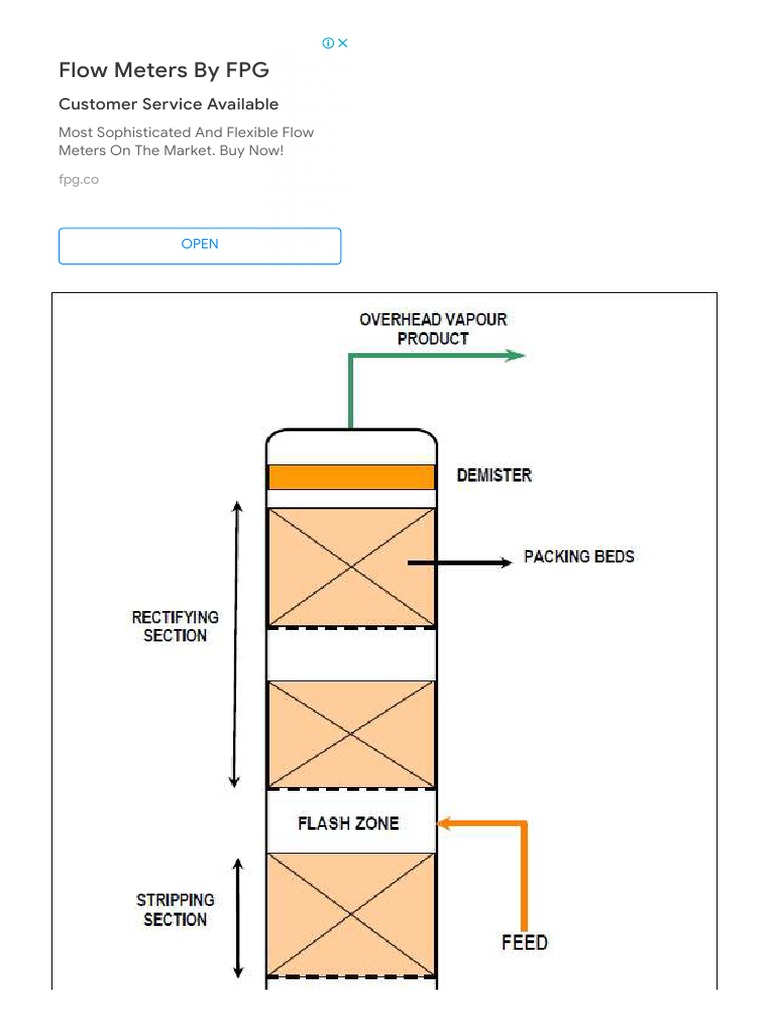 Flow Meters By FPG

Customer Service Available

Most Sophisticated And Flexible Flow Meters On The Market. Buy Now!

fpg.co

OPEN

OVERHEAD VAPOUR PRODUCT

DEMISTER

PACKING BEDS

RECTIFYING SECTION

FLASH ZONE

STRIPPING SECTION

FEED