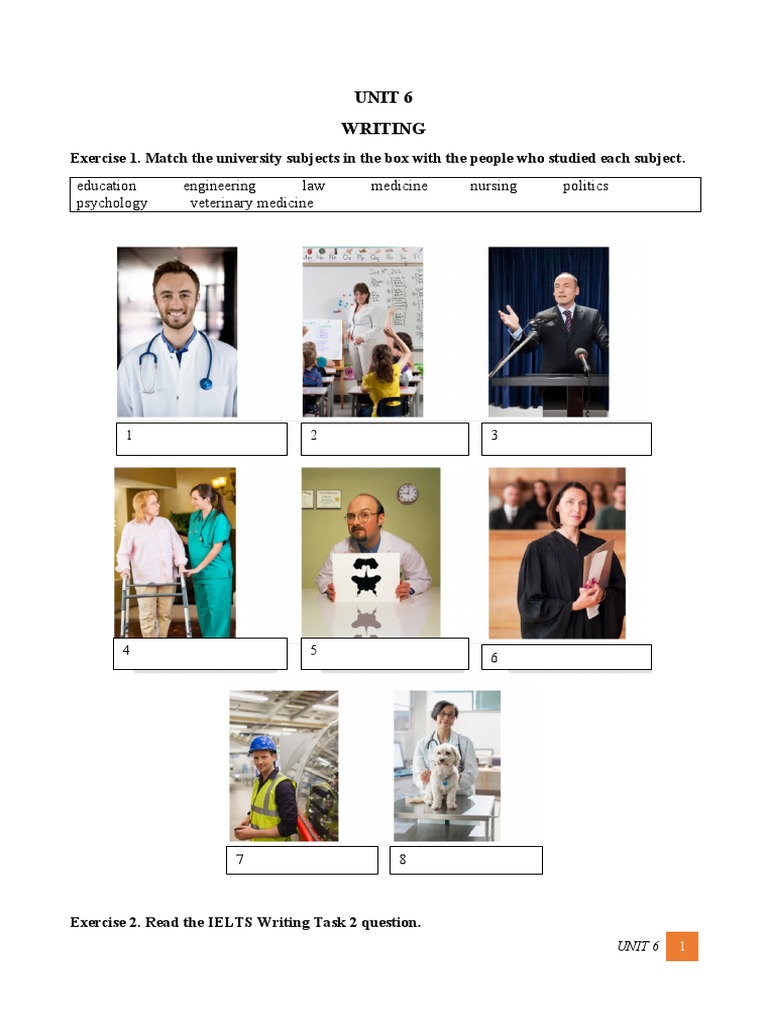 UNIT 6

WRITING

Exercise 1. Match the university subjects in the box with the people who studied each subject.

education engineering law medicine nursing politics psychology veterinary medicine

1

2

3

4

5

6

7

8

Exercise 2. Read the IELTS Writing Task 2 question.

UNIT 6 1