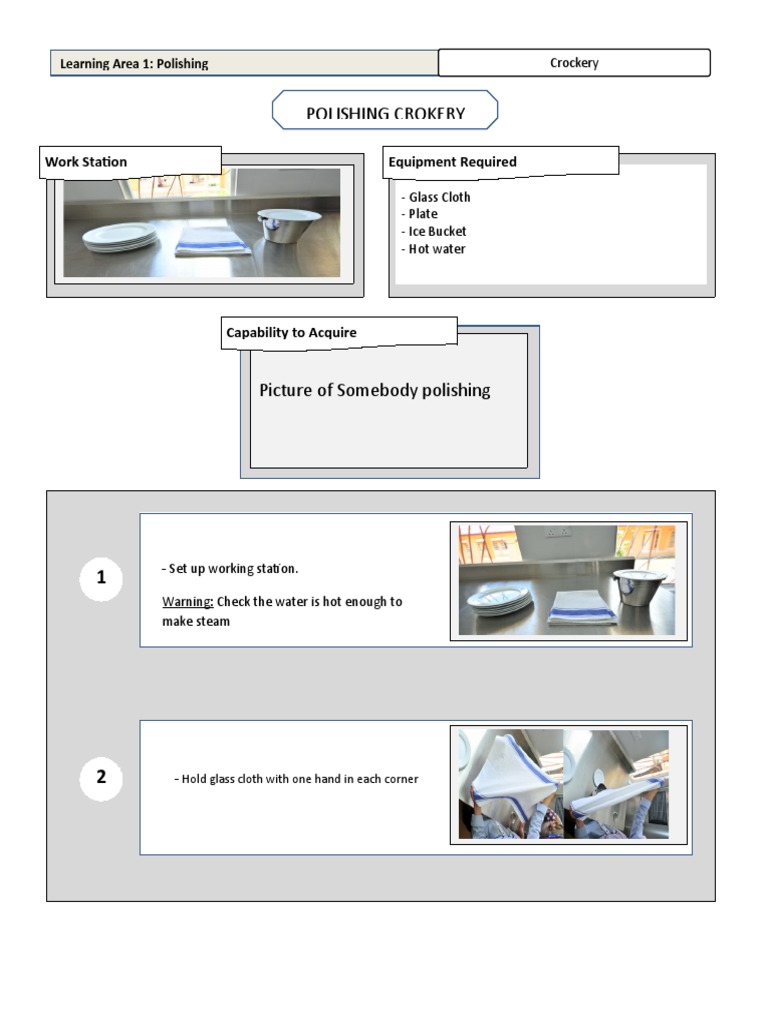 Learning Area 1: Polishing

Crockery

POLISHING CROKERY

Work Station

Equipment Required

- Glass Cloth
- Plate
- Ice Bucket
- Hot water

Capability to Acquire

Picture of Somebody polishing

1

- Set up working station.

Warning: Check the water is hot enough to make steam

2

- Hold glass cloth with one hand in each corner