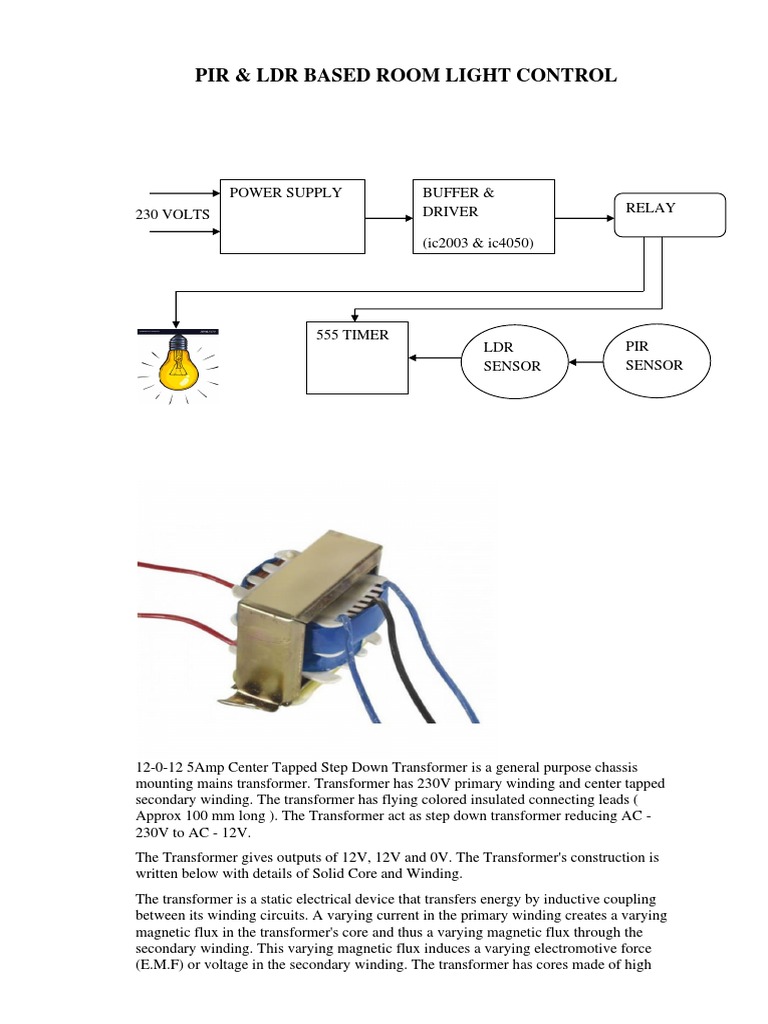 PIR & LDR BASED ROOM LIGHT CONTROL

230 VOLTS

POWER SUPPLY

BUFFER & DRIVER

(ic2003 & ic4050)

RELAY

555 TIMER

LDR SENSOR

PIR SENSOR

12-0-12 5Amp Center Tapped Step Down Transformer is a general purpose chassis mounting mains transformer. Transformer has 230V primary winding and center tapped secondary winding. The transformer has flying colored insulated connecting leads ( Approx 100 mm long ). The Transformer act as step down transformer reducing AC - 230V to AC - 12V.

The Transformer gives outputs of 12V, 12V and 0V. The Transformer's construction is written below with details of Solid Core and Winding.

The transformer is a static electrical device that transfers energy by inductive coupling between its winding circuits. A varying current in the primary winding creates a varying magnetic flux in the transformer's core and thus a varying magnetic flux through the secondary winding. This varying magnetic flux induces a varying electromotive force (E.M.F) or voltage in the secondary winding. The transformer has cores made of high