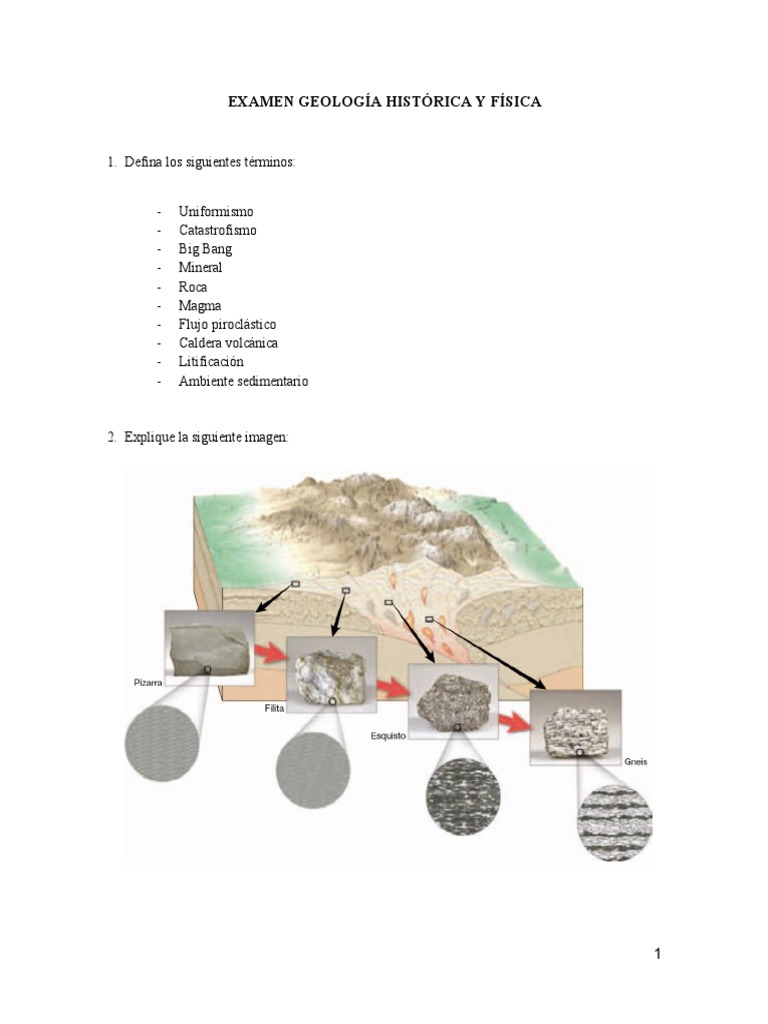 EXAMEN GEOLOGÍA HISTÓRICA Y FÍSICA

1. Defina los siguientes términos:

- Uniformismo
- Catastrofismo
- Big Bang
- Mineral
- Roca
- Magma
- Flujo piroclástico
- Caldera volcánica
- Litificación
- Ambiente sedimentario

2. Explique la siguiente imagen:

Pizarra

Filita

Esquisto

Gneis

1