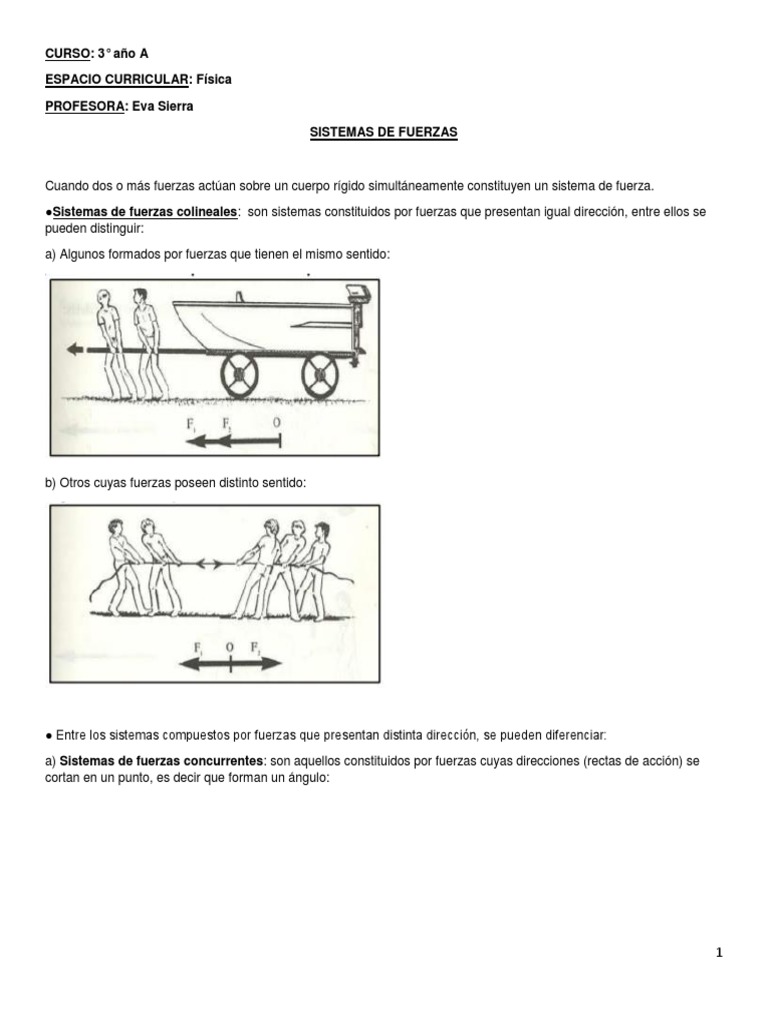 CURSO: 3° año A

ESPACIO CURRICULAR: Física

PROFESORA: Eva Sierra

SISTEMAS DE FUERZAS

Cuando dos o más fuerzas actúan sobre un cuerpo rígido simultáneamente constituyen un sistema de fuerza.

●Sistemas de fuerzas colineales: son sistemas constituidos por fuerzas que presentan igual dirección, entre ellos se pueden distinguir:

a) Algunos formados por fuerzas que tienen el mismo sentido:

$F_1$ $F_2$ O

b) Otros cuyas fuerzas poseen distinto sentido:

$F_1$ O $F_2$

● Entre los sistemas compuestos por fuerzas que presentan distinta dirección, se pueden diferenciar:

a) Sistemas de fuerzas concurrentes: son aquellos constituidos por fuerzas cuyas direcciones (rectas de acción) se cortan en un punto, es decir que forman un ángulo:

1