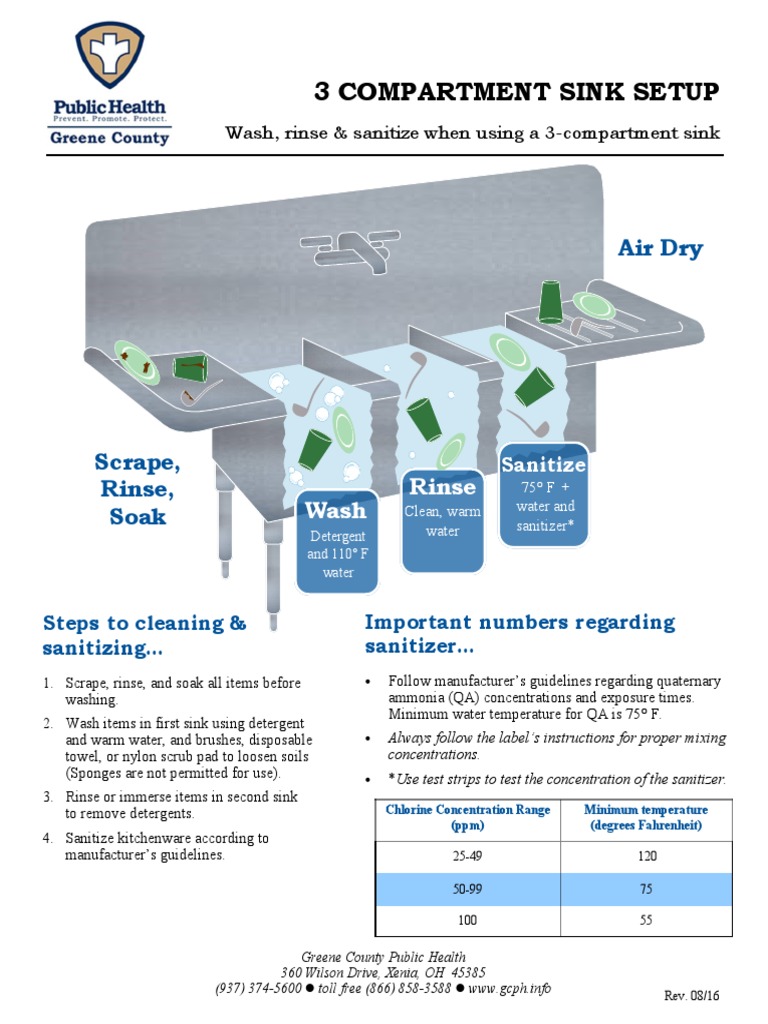 Public Health
Prevent. Promote. Protect.
Greene County

3 COMPARTMENT SINK SETUP

Wash, rinse & sanitize when using a 3-compartment sink

Air Dry

Scrape, Rinse, Soak

Wash
Detergent and 110° F water

Rinse
Clean, warm water

Sanitize
75° F + water and sanitizer*

Steps to cleaning & sanitizing...

1. Scrape, rinse, and soak all items before washing.
2. Wash items in first sink using detergent and warm water, and brushes, disposable towel, or nylon scrub pad to loosen soils (Sponges are not permitted for use).
3. Rinse or immerse items in second sink to remove detergents.
4. Sanitize kitchenware according to manufacturer's guidelines.

Important numbers regarding sanitizer...

• Follow manufacturer's guidelines regarding quaternary ammonia (QA) concentrations and exposure times. Minimum water temperature for QA is 75° F.
• Always follow the label's instructions for proper mixing concentrations.
• *Use test strips to test the concentration of the sanitizer.

| Chlorine Concentration Range (ppm) | Minimum temperature (degrees Fahrenheit) |
|---|---|
| 25-49 | 120 |
| 50-99 | 75 |
| 100 | 55 |

Greene County Public Health
360 Wilson Drive, Xenia, OH 45385
(937) 374-5600 ● toll free (866) 858-3588 ● www.gcph.info

Rev. 08/16