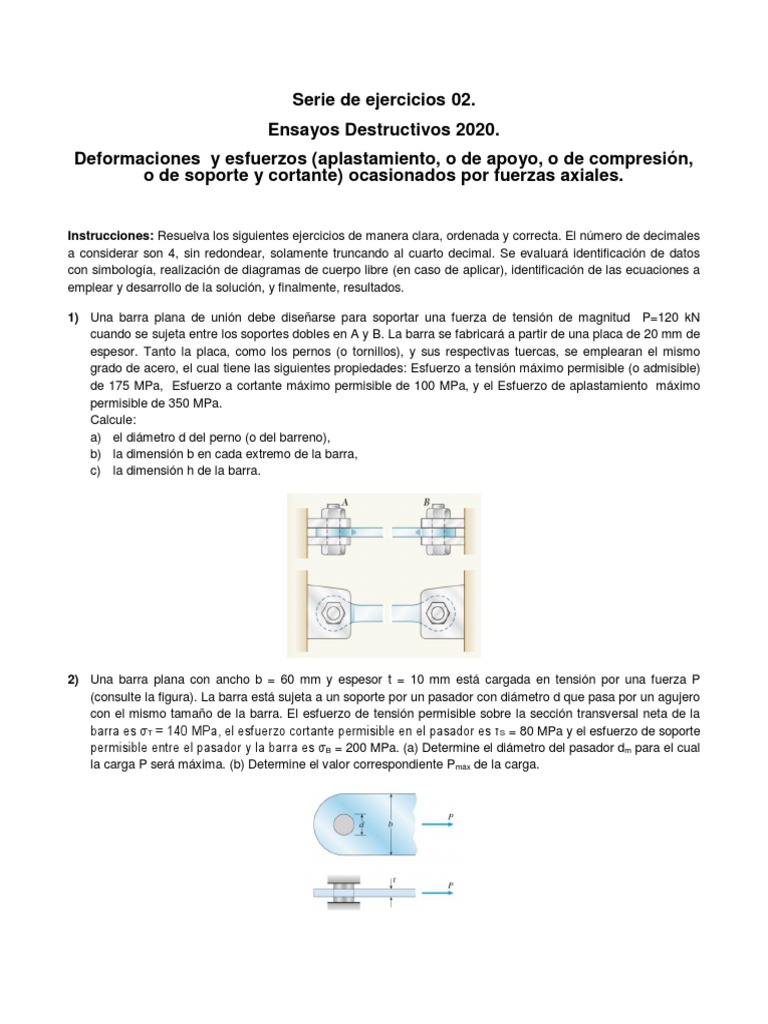 Serie de ejercicios 02.

Ensayos Destructivos 2020.

Deformaciones y esfuerzos (aplastamiento, o de apoyo, o de compresión, o de soporte y cortante) ocasionados por fuerzas axiales.

Instrucciones: Resuelva los siguientes ejercicios de manera clara, ordenada y correcta. El número de decimales a considerar son 4, sin redondear, solamente truncando al cuarto decimal. Se evaluará identificación de datos con simbología, realización de diagramas de cuerpo libre (en caso de aplicar), identificación de las ecuaciones a emplear y desarrollo de la solución, y finalmente, resultados.

1) Una barra plana de unión debe diseñarse para soportar una fuerza de tensión de magnitud P=120 kN cuando se sujeta entre los soportes dobles en A y B. La barra se fabricará a partir de una placa de 20 mm de espesor. Tanto la placa, como los pernos (o tornillos), y sus respectivas tuercas, se emplearan el mismo grado de acero, el cual tiene las siguientes propiedades: Esfuerzo a tensión máximo permisible (o admisible) de 175 MPa, Esfuerzo a cortante máximo permisible de 100 MPa, y el Esfuerzo de aplastamiento máximo permisible de 350 MPa.
Calcule:
a) el diámetro d del perno (o del barreno),
b) la dimensión b en cada extremo de la barra,
c) la dimensión h de la barra.

A B

2) Una barra plana con ancho b = 60 mm y espesor t = 10 mm está cargada en tensión por una fuerza P (consulte la figura). La barra está sujeta a un soporte por un pasador con diámetro d que pasa por un agujero con el mismo tamaño de la barra. El esfuerzo de tensión permisible sobre la sección transversal neta de la barra es $\sigma_T$ = 140 MPa, el esfuerzo cortante permisible en el pasador es $\tau_S$ = 80 MPa y el esfuerzo de soporte permisible entre el pasador y la barra es $\sigma_B$ = 200 MPa. (a) Determine el diámetro del pasador $d_m$ para el cual la carga P será máxima. (b) Determine el valor correspondiente $P_{max}$ de la carga.

d b P

t P