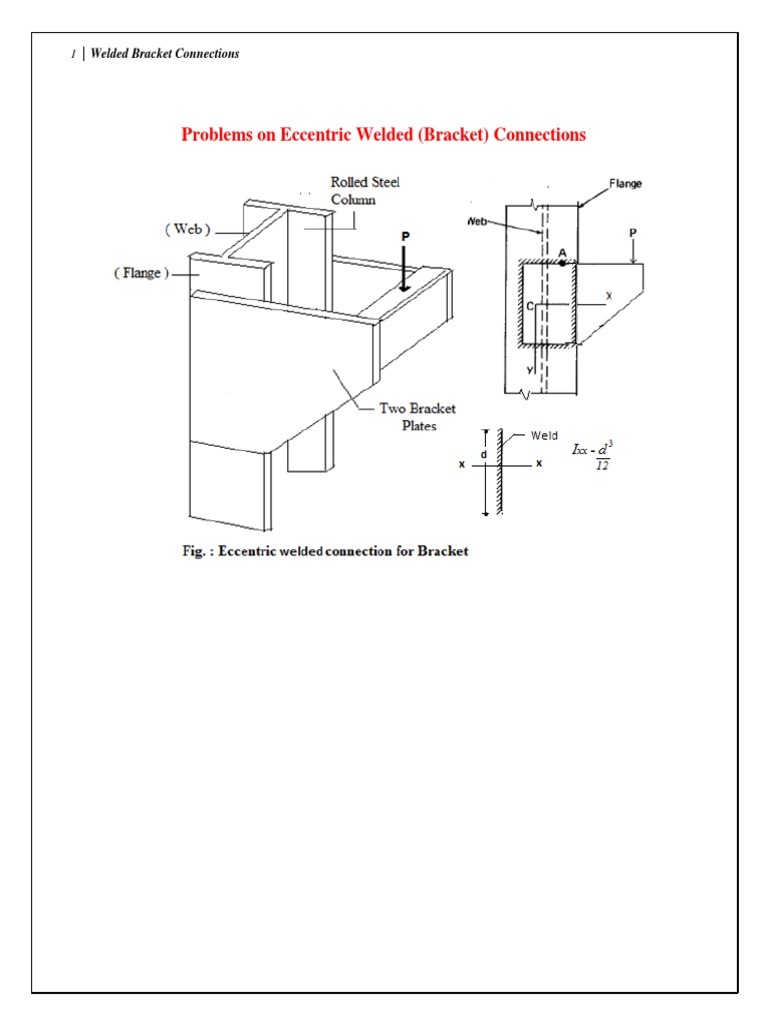 1 | Welded Bracket Connections

Problems on Eccentric Welded (Bracket) Connections

Rolled Steel Column

( Web )

( Flange )

P

Two Bracket Plates

Flange

Web

A

P

C

X

Y

Weld

d

x

x

$I_{xx} = \frac{d^3}{12}$

Fig. : Eccentric welded connection for Bracket