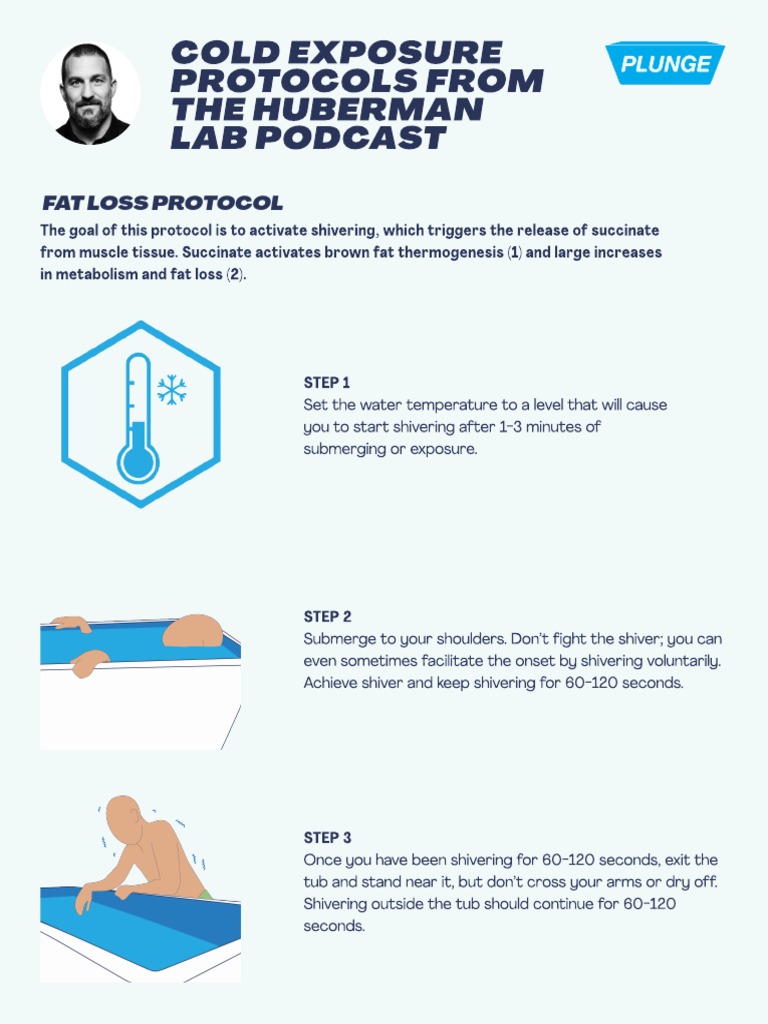 COLD EXPOSURE PROTOCOLS FROM THE HUBERMAN LAB PODCAST

PLUNGE

FAT LOSS PROTOCOL

The goal of this protocol is to activate shivering, which triggers the release of succinate from muscle tissue. Succinate activates brown fat thermogenesis (1) and large increases in metabolism and fat loss (2).

STEP 1
Set the water temperature to a level that will cause you to start shivering after 1-3 minutes of submerging or exposure.

STEP 2
Submerge to your shoulders. Don't fight the shiver; you can even sometimes facilitate the onset by shivering voluntarily. Achieve shiver and keep shivering for 60-120 seconds.

STEP 3
Once you have been shivering for 60-120 seconds, exit the tub and stand near it, but don't cross your arms or dry off. Shivering outside the tub should continue for 60-120 seconds.