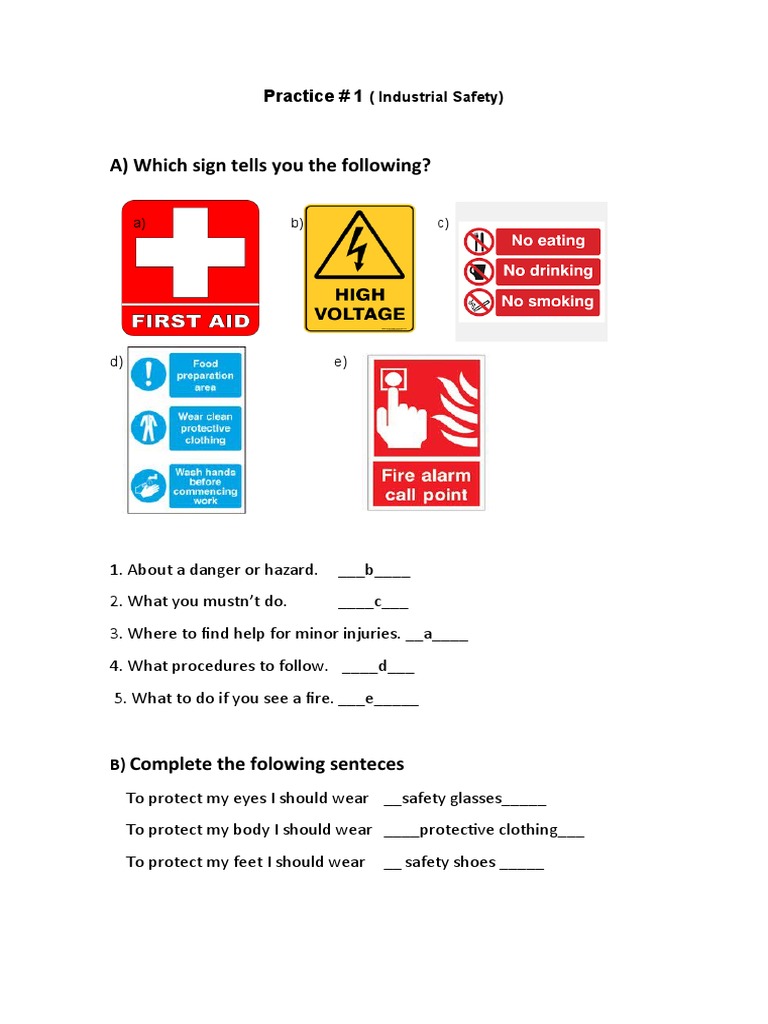 Practice # 1 ( Industrial Safety)

A) Which sign tells you the following?

a)

FIRST AID

b)

HIGH VOLTAGE

c)

No eating
No drinking
No smoking

d)

Food preparation area
Wear clean protective clothing
Wash hands before commencing work

e)

Fire alarm call point

1. About a danger or hazard. ___b____

2. What you mustn't do. ____c___

3. Where to find help for minor injuries. __a____

4. What procedures to follow. ____d___

5. What to do if you see a fire. ___e_____

B) Complete the folowing senteces

To protect my eyes I should wear __safety glasses_____

To protect my body I should wear ____protective clothing___

To protect my feet I should wear __ safety shoes _____