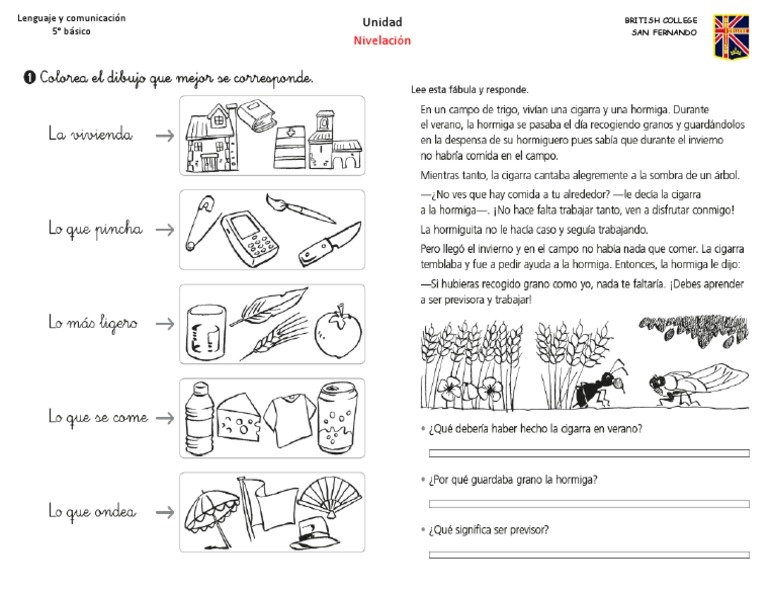 Lenguaje y comunicación
5° básico

Unidad
Nivelación

BRITISH COLLEGE
SAN FERNANDO

❶ Colorea el dibujo que mejor se corresponde.

La vivienda →

Lo que pincha →

Lo más ligero →

Lo que se come →

Lo que ondea →

Lee esta fábula y responde.

En un campo de trigo, vivían una cigarra y una hormiga. Durante el verano, la hormiga se pasaba el día recogiendo granos y guardándolos en la despensa de su hormiguero pues sabía que durante el invierno no habría comida en el campo.

Mientras tanto, la cigarra cantaba alegremente a la sombra de un árbol.

—¿No ves que hay comida a tu alrededor? —le decía la cigarra a la hormiga—. ¡No hace falta trabajar tanto, ven a disfrutar conmigo!

La hormiguita no le hacía caso y seguía trabajando.

Pero llegó el invierno y en el campo no había nada que comer. La cigarra temblaba y fue a pedir ayuda a la hormiga. Entonces, la hormiga le dijo:

—Si hubieras recogido grano como yo, nada te faltaría. ¡Debes aprender a ser previsora y trabajar!

• ¿Qué debería haber hecho la cigarra en verano?

• ¿Por qué guardaba grano la hormiga?

• ¿Qué significa ser previsor?