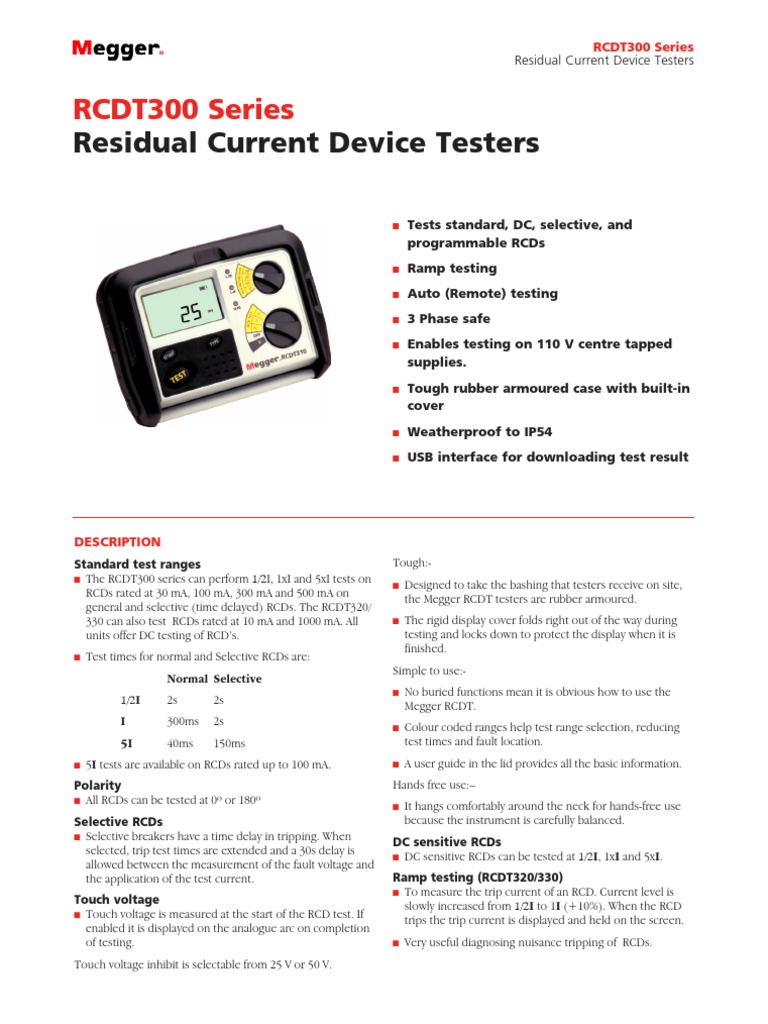 Megger.

RCDT300 Series
Residual Current Device Testers

RCDT300 Series
Residual Current Device Testers

25

TEST

Megger RCDT310

■ Tests standard, DC, selective, and programmable RCDs

■ Ramp testing

■ Auto (Remote) testing

■ 3 Phase safe

■ Enables testing on 110 V centre tapped supplies.

■ Tough rubber armoured case with built-in cover

■ Weatherproof to IP54

■ USB interface for downloading test result

DESCRIPTION

Standard test ranges

■ The RCDT300 series can perform 1/2I, 1xI and 5xI tests on RCDs rated at 30 mA, 100 mA, 300 mA and 500 mA on general and selective (time delayed) RCDs. The RCDT320/330 can also test RCDs rated at 10 mA and 1000 mA. All units offer DC testing of RCD's.

■ Test times for normal and Selective RCDs are:

| | Normal | Selective |
|---|---|---|
| 1/2I | 2s | 2s |
| I | 300ms | 2s |
| 5I | 40ms | 150ms |

■ 5I tests are available on RCDs rated up to 100 mA.

Polarity

■ All RCDs can be tested at 0º or 180º

Selective RCDs

■ Selective breakers have a time delay in tripping. When selected, trip test times are extended and a 30s delay is allowed between the measurement of the fault voltage and the application of the test current.

Touch voltage

■ Touch voltage is measured at the start of the RCD test. If enabled it is displayed on the analogue arc on completion of testing.

Touch voltage inhibit is selectable from 25 V or 50 V.

Tough:-

■ Designed to take the bashing that testers receive on site, the Megger RCDT testers are rubber armoured.

■ The rigid display cover folds right out of the way during testing and locks down to protect the display when it is finished.

Simple to use:-

■ No buried functions mean it is obvious how to use the Megger RCDT.

■ Colour coded ranges help test range selection, reducing test times and fault location.

■ A user guide in the lid provides all the basic information.

Hands free use:–

■ It hangs comfortably around the neck for hands-free use because the instrument is carefully balanced.

DC sensitive RCDs

■ DC sensitive RCDs can be tested at 1/2I, 1xI and 5xI.

Ramp testing (RCDT320/330)

■ To measure the trip current of an RCD. Current level is slowly increased from 1/2I to 1I (+10%). When the RCD trips the trip current is displayed and held on the screen.

■ Very useful diagnosing nuisance tripping of RCDs.