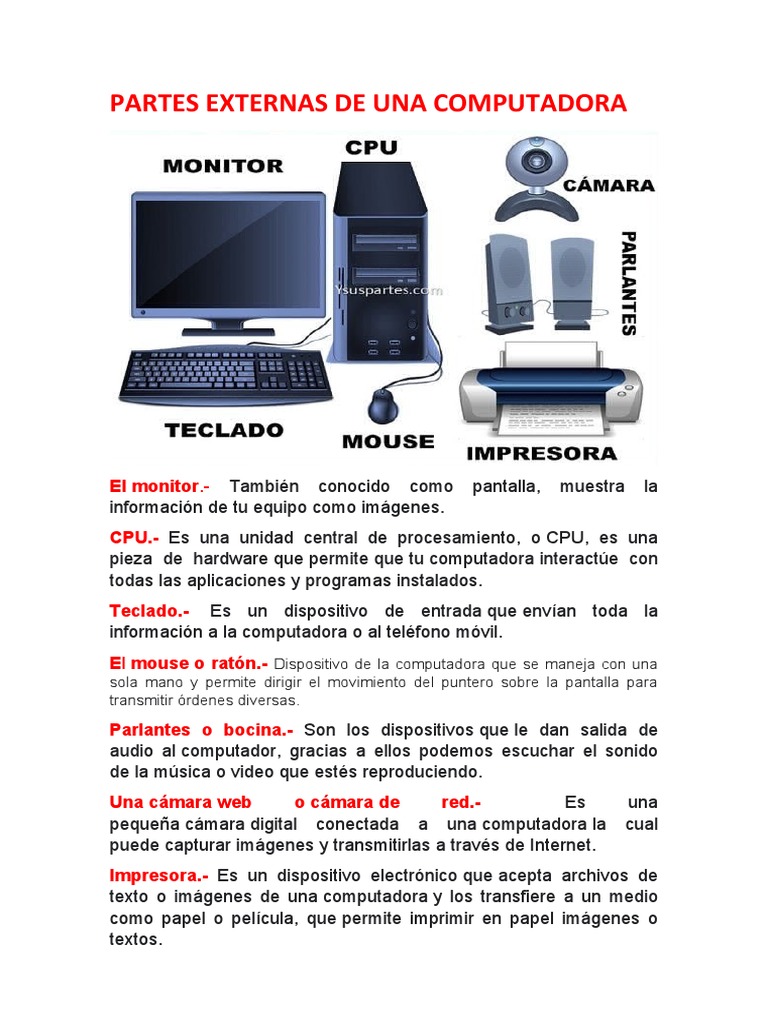 PARTES EXTERNAS DE UNA COMPUTADORA

MONITOR

CPU

CÁMARA

PARLANTES

Ysuspartes.com

TECLADO

MOUSE

IMPRESORA

El monitor.- También conocido como pantalla, muestra la información de tu equipo como imágenes.

CPU.- Es una unidad central de procesamiento, o CPU, es una pieza de hardware que permite que tu computadora interactúe con todas las aplicaciones y programas instalados.

Teclado.- Es un dispositivo de entrada que envían toda la información a la computadora o al teléfono móvil.

El mouse o ratón.- Dispositivo de la computadora que se maneja con una sola mano y permite dirigir el movimiento del puntero sobre la pantalla para transmitir órdenes diversas.

Parlantes o bocina.- Son los dispositivos que le dan salida de audio al computador, gracias a ellos podemos escuchar el sonido de la música o video que estés reproduciendo.

Una cámara web o cámara de red.- Es una pequeña cámara digital conectada a una computadora la cual puede capturar imágenes y transmitirlas a través de Internet.

Impresora.- Es un dispositivo electrónico que acepta archivos de texto o imágenes de una computadora y los transfiere a un medio como papel o película, que permite imprimir en papel imágenes o textos.