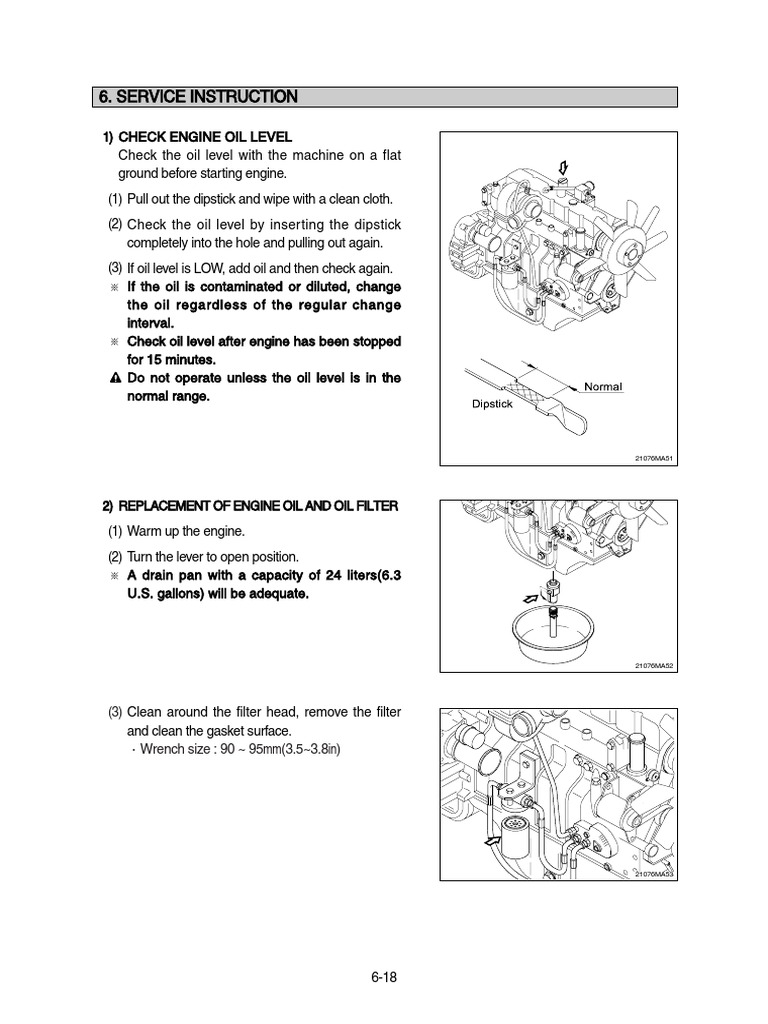 6. SERVICE INSTRUCTION

1) CHECK ENGINE OIL LEVEL
Check the oil level with the machine on a flat ground before starting engine.

(1) Pull out the dipstick and wipe with a clean cloth.

(2) Check the oil level by inserting the dipstick completely into the hole and pulling out again.

(3) If oil level is LOW, add oil and then check again.
※ If the oil is contaminated or diluted, change the oil regardless of the regular change interval.
※ Check oil level after engine has been stopped for 15 minutes.
⚠ Do not operate unless the oil level is in the normal range.

Normal
Dipstick
21076MA51

2) REPLACEMENT OF ENGINE OIL AND OIL FILTER

(1) Warm up the engine.

(2) Turn the lever to open position.
※ A drain pan with a capacity of 24 liters(6.3 U.S. gallons) will be adequate.

21076MA52

(3) Clean around the filter head, remove the filter and clean the gasket surface.
· Wrench size : 90 ~ 95mm(3.5~3.8in)

21076MA53

6-18