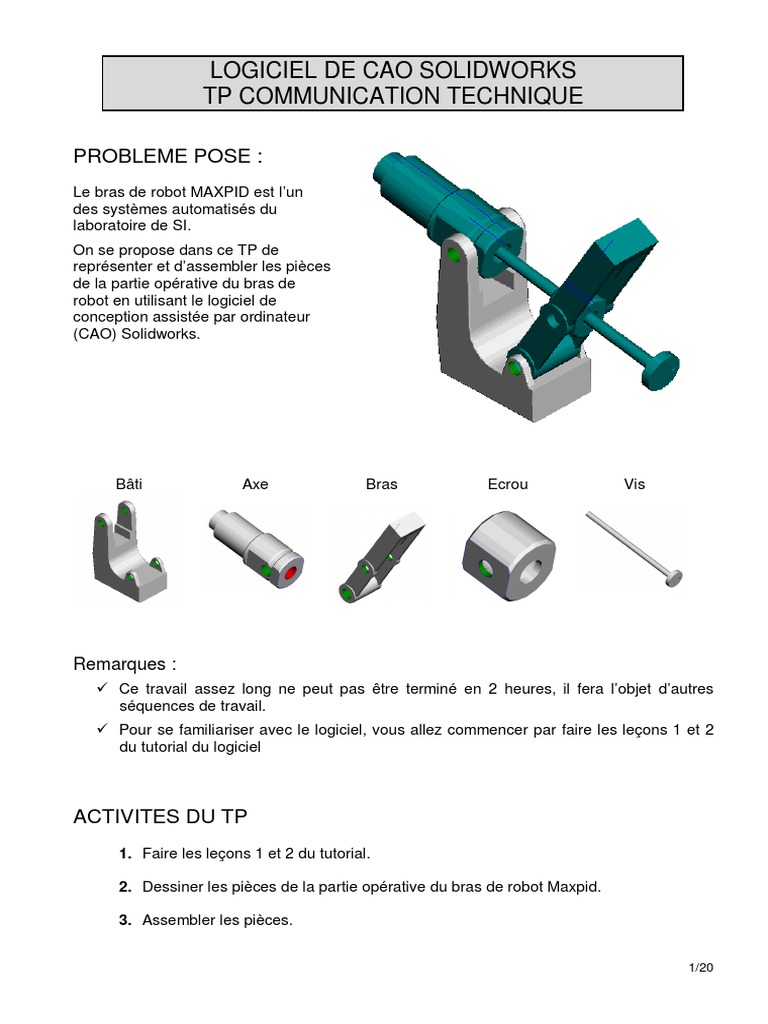 LOGICIEL DE CAO SOLIDWORKS
TP COMMUNICATION TECHNIQUE

PROBLEME POSE :

Le bras de robot MAXPID est l'un des systèmes automatisés du laboratoire de SI.

On se propose dans ce TP de représenter et d'assembler les pièces de la partie opérative du bras de robot en utilisant le logiciel de conception assistée par ordinateur (CAO) Solidworks.

Bâti

Axe

Bras

Ecrou

Vis

Remarques :

✓ Ce travail assez long ne peut pas être terminé en 2 heures, il fera l'objet d'autres séquences de travail.

✓ Pour se familiariser avec le logiciel, vous allez commencer par faire les leçons 1 et 2 du tutorial du logiciel

ACTIVITES DU TP

1. Faire les leçons 1 et 2 du tutorial.

2. Dessiner les pièces de la partie opérative du bras de robot Maxpid.

3. Assembler les pièces.

1/20