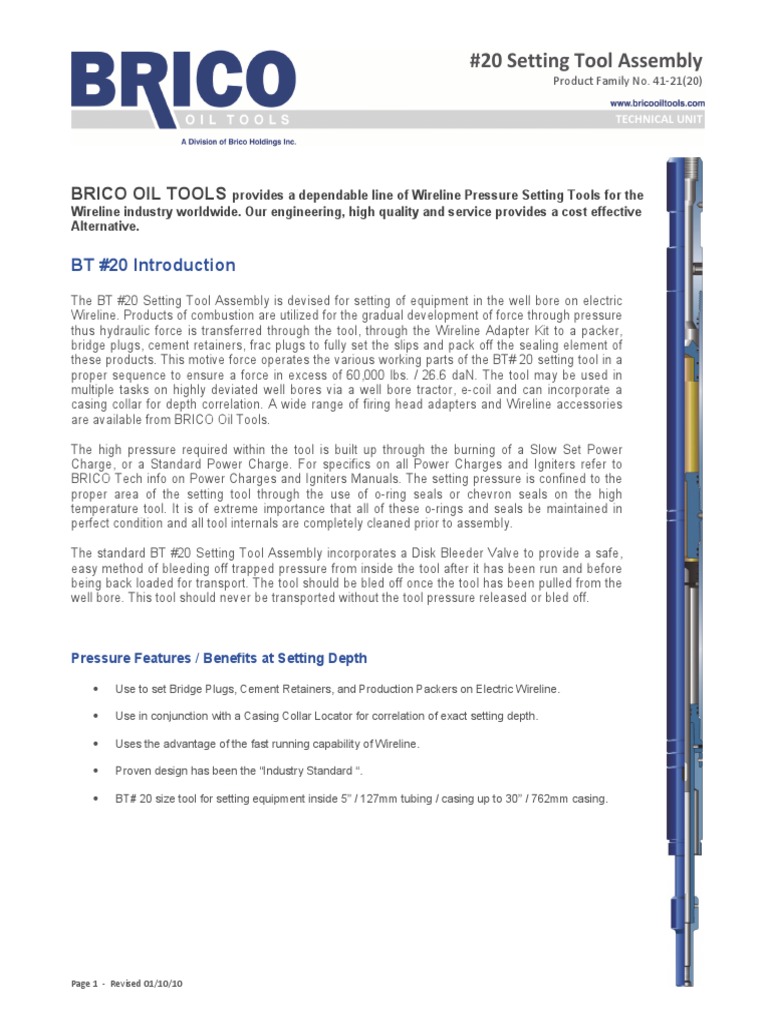 BRICO
OIL TOOLS
A Division of Brico Holdings Inc.

#20 Setting Tool Assembly
Product Family No. 41-21(20)
www.bricooiltools.com
TECHNICAL UNIT

BRICO OIL TOOLS provides a dependable line of Wireline Pressure Setting Tools for the Wireline industry worldwide. Our engineering, high quality and service provides a cost effective Alternative.

BT #20 Introduction

The BT #20 Setting Tool Assembly is devised for setting of equipment in the well bore on electric Wireline. Products of combustion are utilized for the gradual development of force through pressure thus hydraulic force is transferred through the tool, through the Wireline Adapter Kit to a packer, bridge plugs, cement retainers, frac plugs to fully set the slips and pack off the sealing element of these products. This motive force operates the various working parts of the BT# 20 setting tool in a proper sequence to ensure a force in excess of 60,000 lbs. / 26.6 daN. The tool may be used in multiple tasks on highly deviated well bores via a well bore tractor, e-coil and can incorporate a casing collar for depth correlation. A wide range of firing head adapters and Wireline accessories are available from BRICO Oil Tools.

The high pressure required within the tool is built up through the burning of a Slow Set Power Charge, or a Standard Power Charge. For specifics on all Power Charges and Igniters refer to BRICO Tech info on Power Charges and Igniters Manuals. The setting pressure is confined to the proper area of the setting tool through the use of o-ring seals or chevron seals on the high temperature tool. It is of extreme importance that all of these o-rings and seals be maintained in perfect condition and all tool internals are completely cleaned prior to assembly.

The standard BT #20 Setting Tool Assembly incorporates a Disk Bleeder Valve to provide a safe, easy method of bleeding off trapped pressure from inside the tool after it has been run and before being back loaded for transport. The tool should be bled off once the tool has been pulled from the well bore. This tool should never be transported without the tool pressure released or bled off.

Pressure Features / Benefits at Setting Depth

• Use to set Bridge Plugs, Cement Retainers, and Production Packers on Electric Wireline.

• Use in conjunction with a Casing Collar Locator for correlation of exact setting depth.

• Uses the advantage of the fast running capability of Wireline.

• Proven design has been the "Industry Standard ".

• BT# 20 size tool for setting equipment inside 5" / 127mm tubing / casing up to 30" / 762mm casing.

Page 1 - Revised 01/10/10