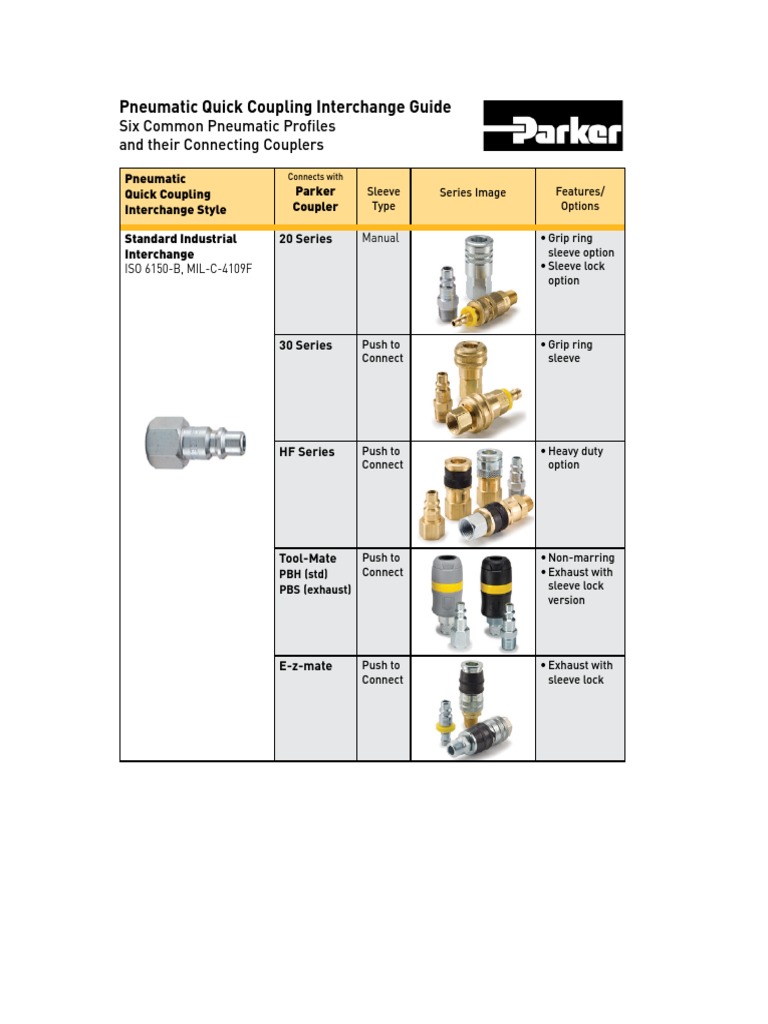 Pneumatic Quick Coupling Interchange Guide
Six Common Pneumatic Profiles and their Connecting Couplers

Parker

| Pneumatic Quick Coupling Interchange Style | Connects with Parker Coupler | Sleeve Type | Series Image | Features/ Options |
|---|---|---|---|---|
| Standard Industrial Interchange ISO 6150-B, MIL-C-4109F | 20 Series | Manual | | • Grip ring sleeve option • Sleeve lock option |
| | 30 Series | Push to Connect | | • Grip ring sleeve |
| | HF Series | Push to Connect | | • Heavy duty option |
| | Tool-Mate PBH (std) PBS (exhaust) | Push to Connect | | • Non-marring • Exhaust with sleeve lock version |
| | E-z-mate | Push to Connect | | • Exhaust with sleeve lock |